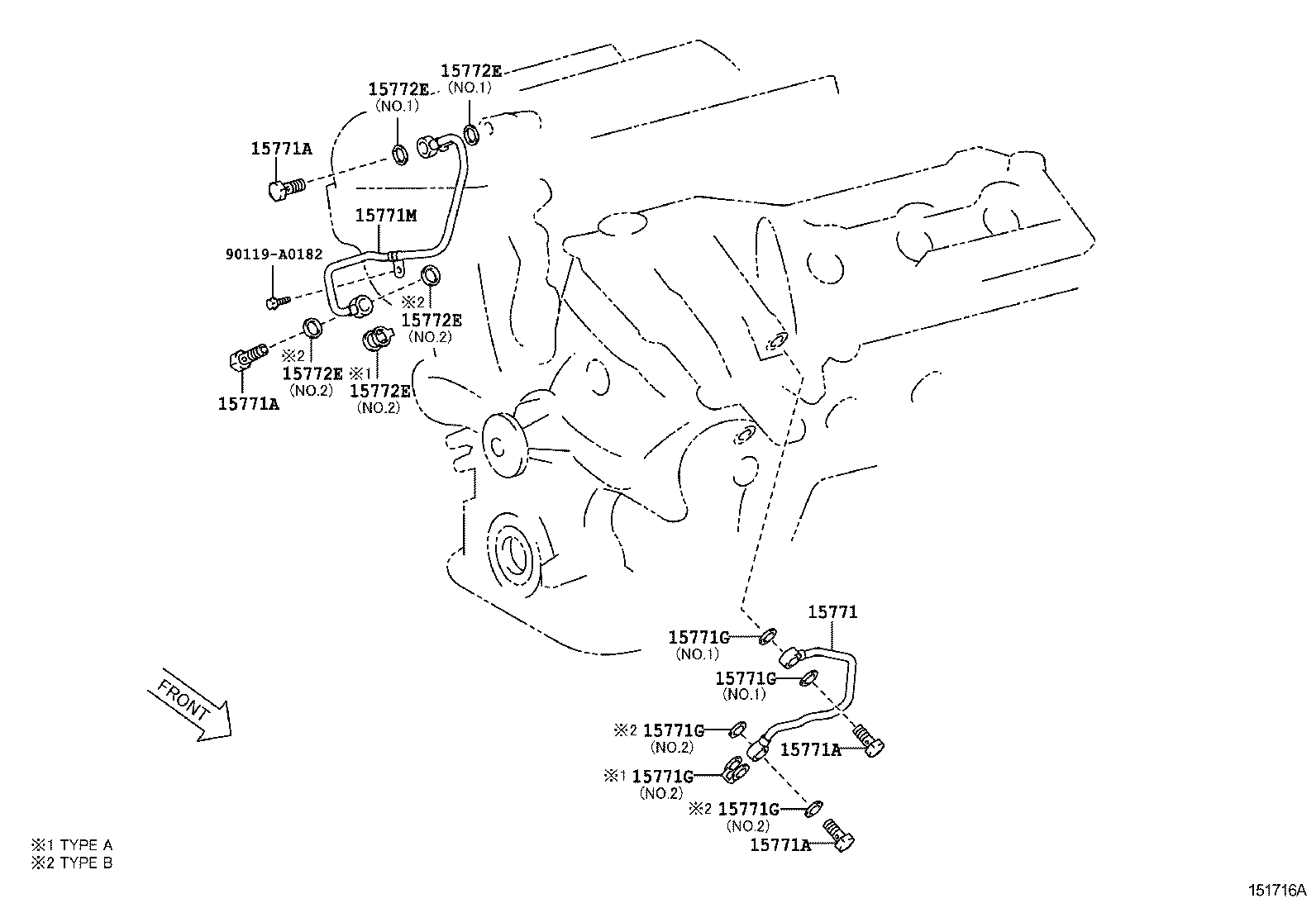 15772E
(NO.1)
15772E
(NO.1)
15771A
15771M
90119-A0182
※2
15772E
(NO.2)
※2
15772E
(NO.2)
※1
15772E
(NO.2)
15771A
15771
15771G
(NO.1)
15771G
(NO.1)
※2 15771G
(NO.2)
15771A
※1 15771G
(NO.2)
※2 15771G
(NO.2)
15771A
FRONT
※1 TYPE A
※2 TYPE B
151716A