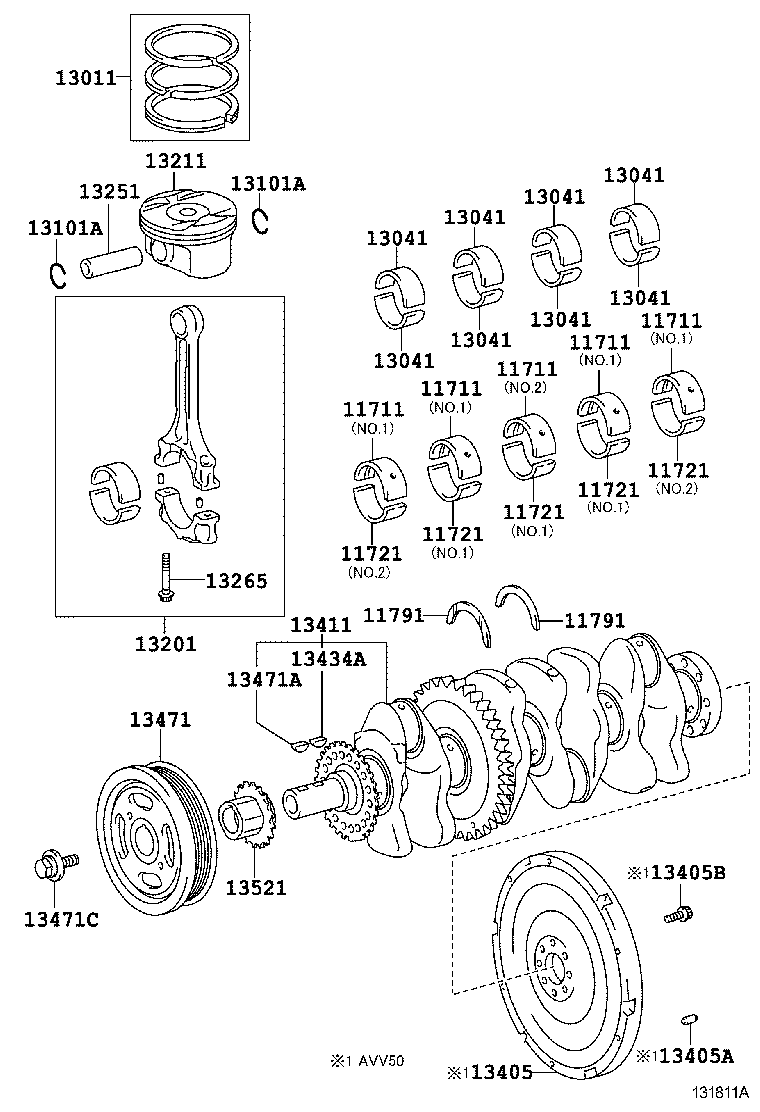 13011

13211
13251
13101A
13101A

13041
13041
13041
13041
13041
13041
13041
13041

11711 (NO.1)
11711 (NO.1)
11711 (NO.2)
11711 (NO.1)
11711 (NO.1)

11721 (NO.2)
11721 (NO.1)
11721 (NO.1)
11721 (NO.1)
11721 (NO.2)

13265
13201

11791
11791

13411
13434A
13471A
13471
13521
13471C

※1 13405B
※1 13405A
※1 13405

※1 AVV50

131811A