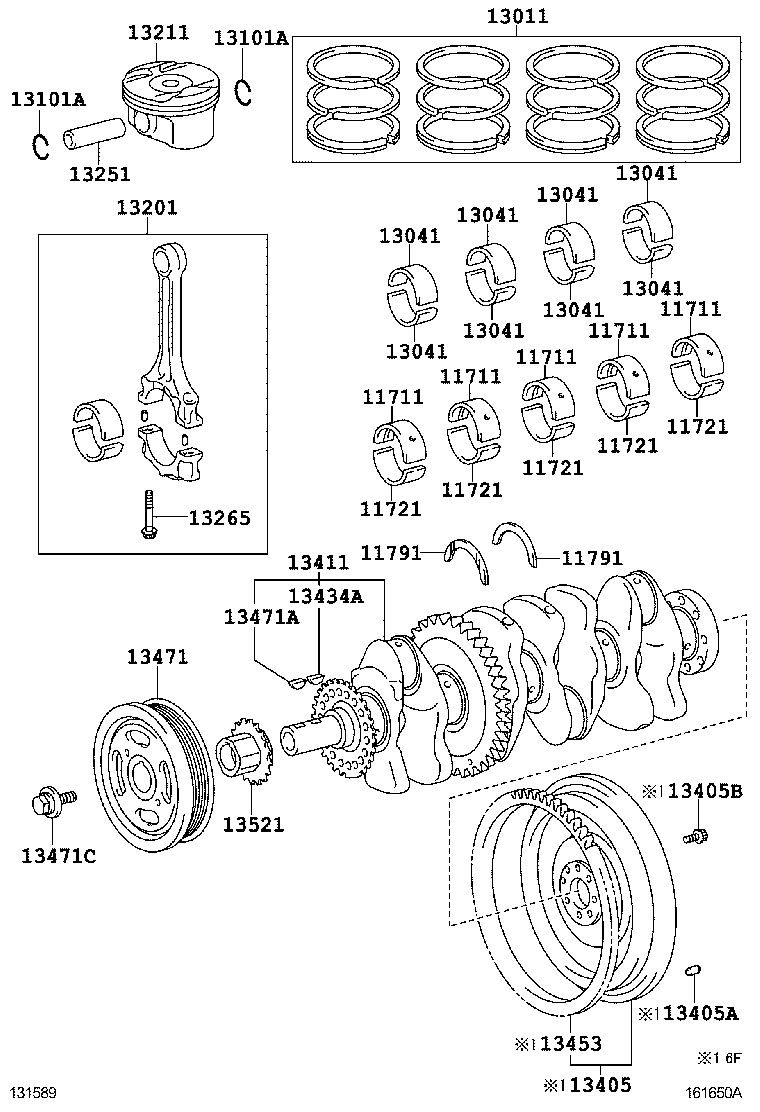 13211
13101A
13011
13101A
13251
13201
13041
13041
13041
13041
13041
13041
13041
13041
11711
11711
11711
11711
11711
11721
11721
11721
11721
11721
13265
11791
11791
13411
13434A
13471A
13471
13521
13471C
※1 13405B
※1 13405A
※1 13453
※1 13405
※1 6F
131589
161650A