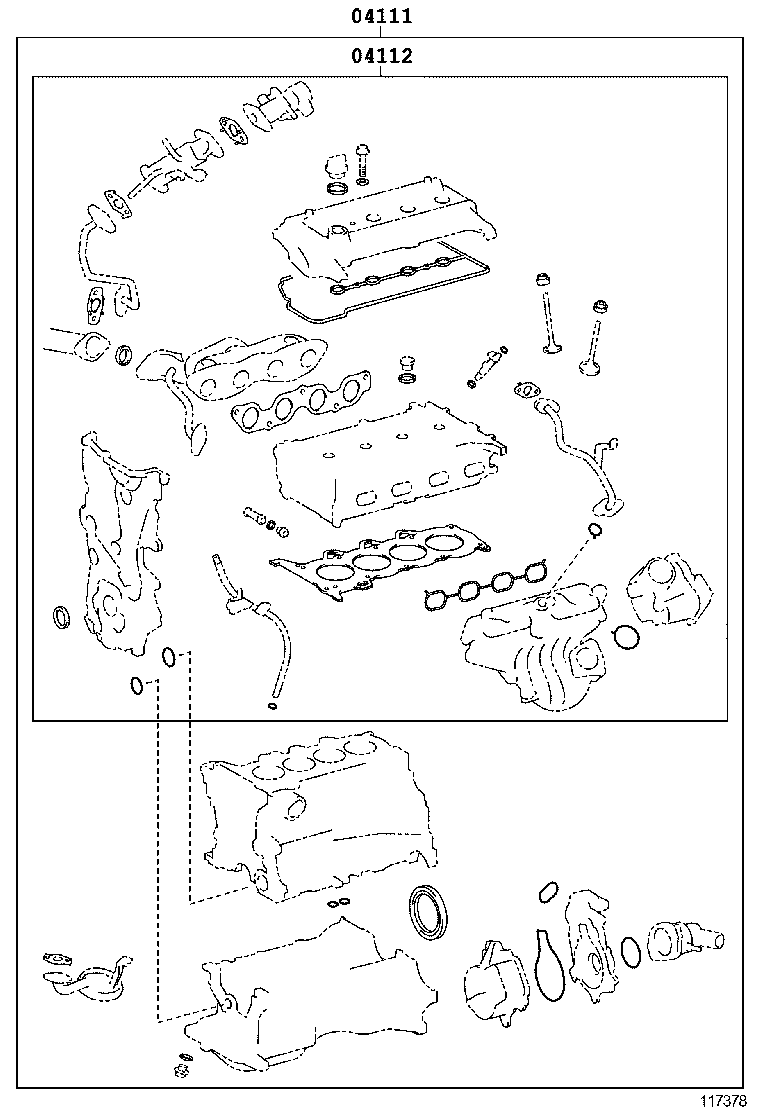 04111
04112
117378