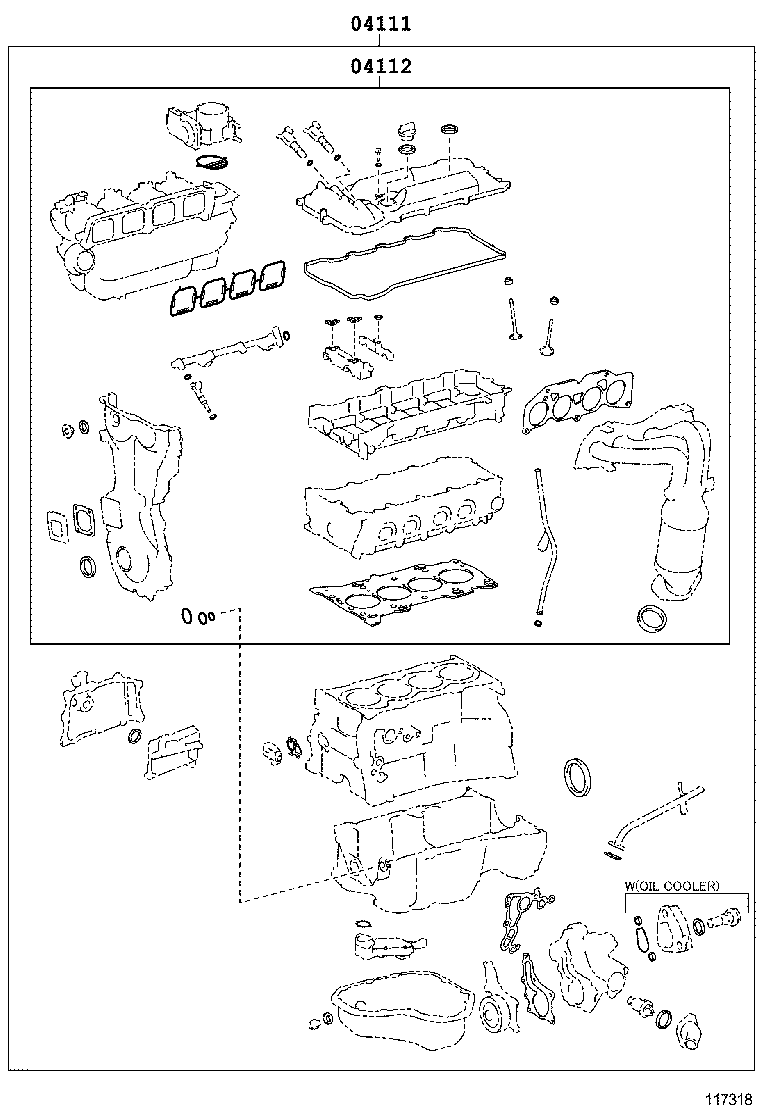 04111

04112

W(OIL COOLER)

117318