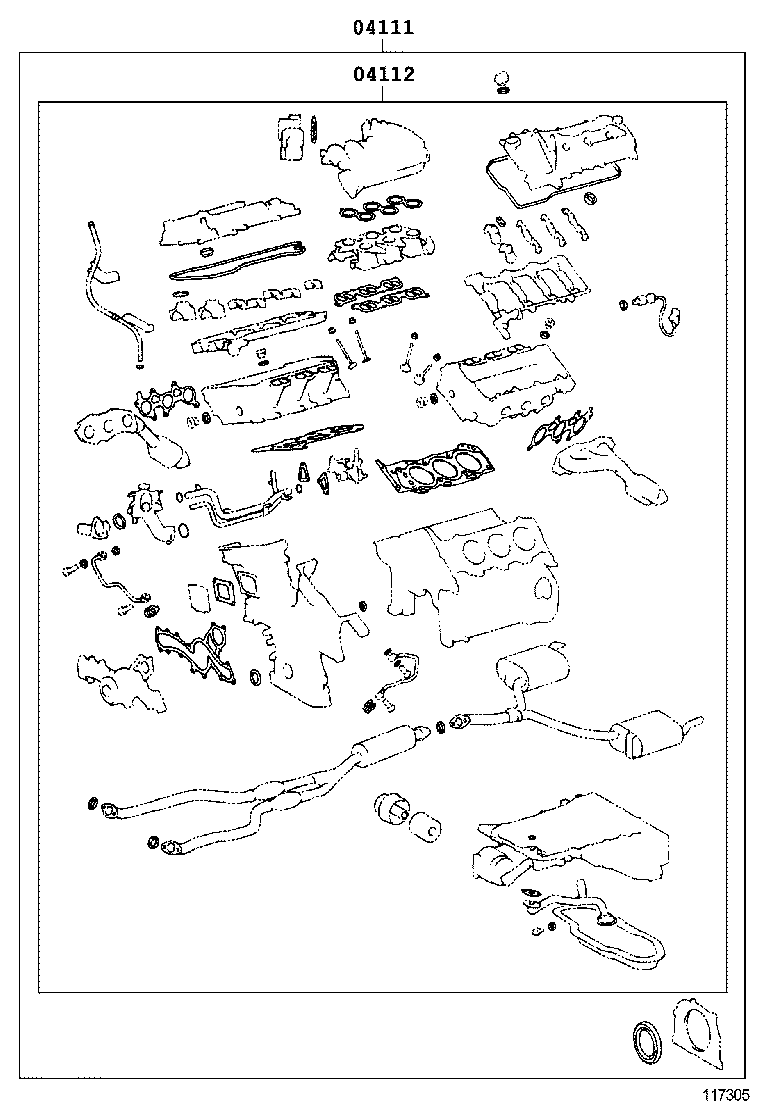 04111

04112

117305