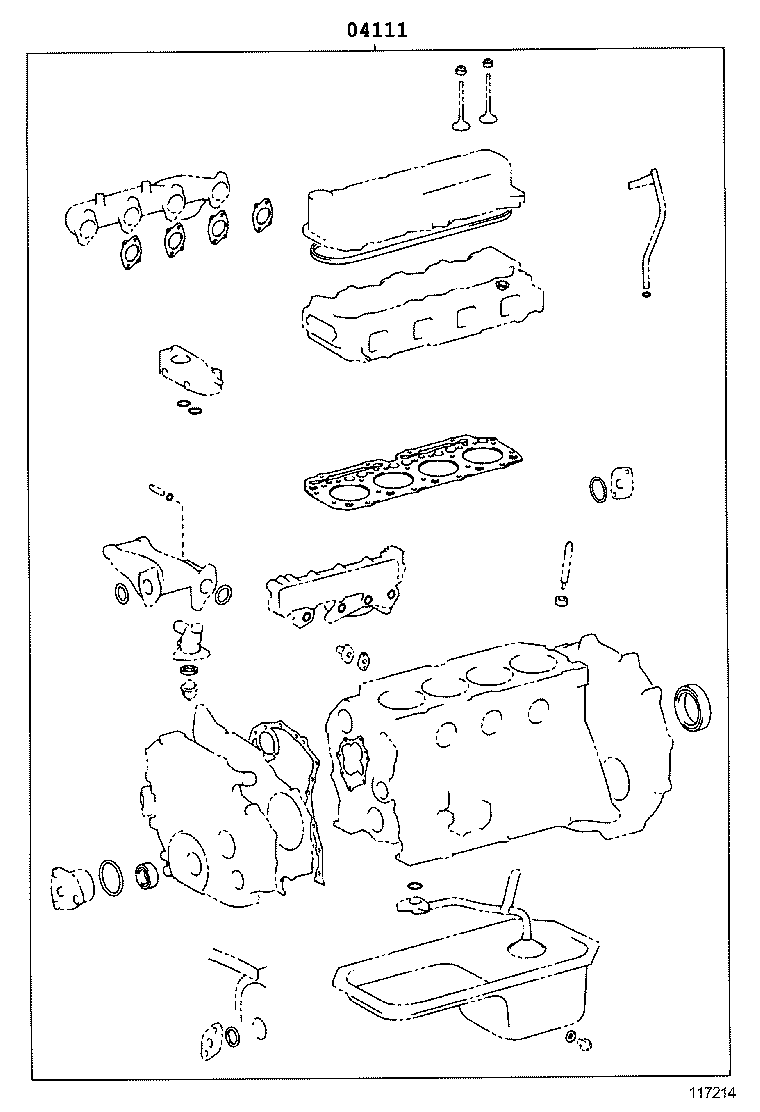 04111

117214