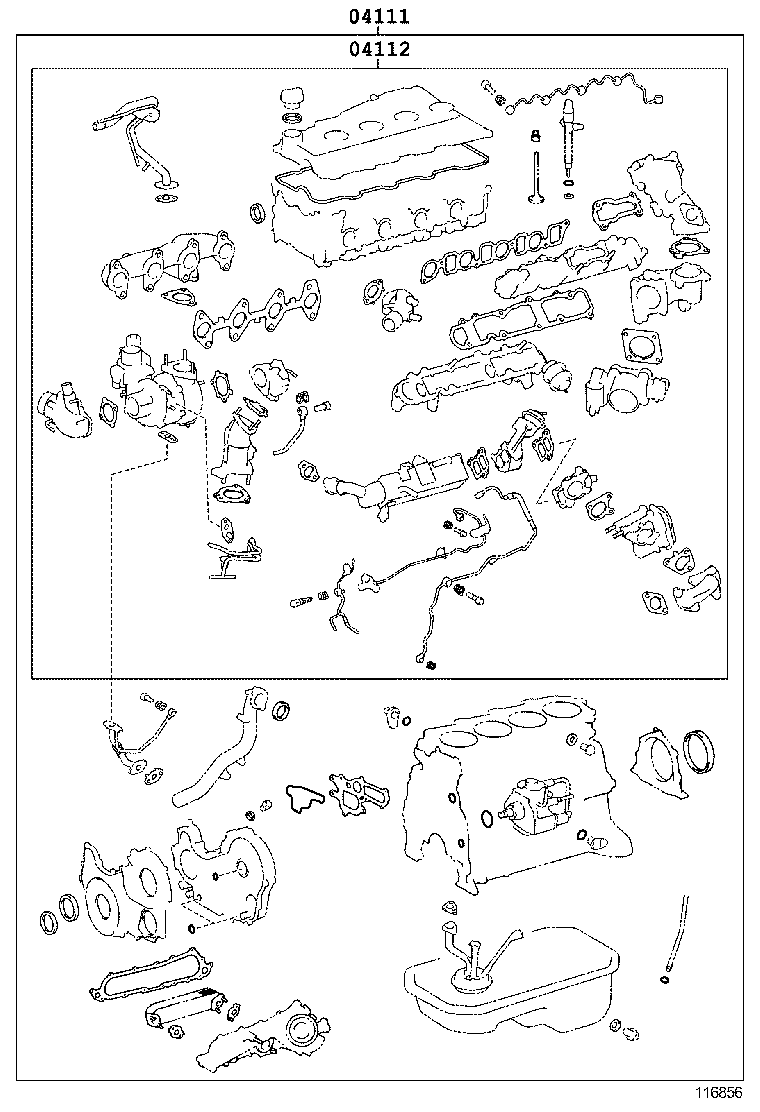 04111

04112

116856