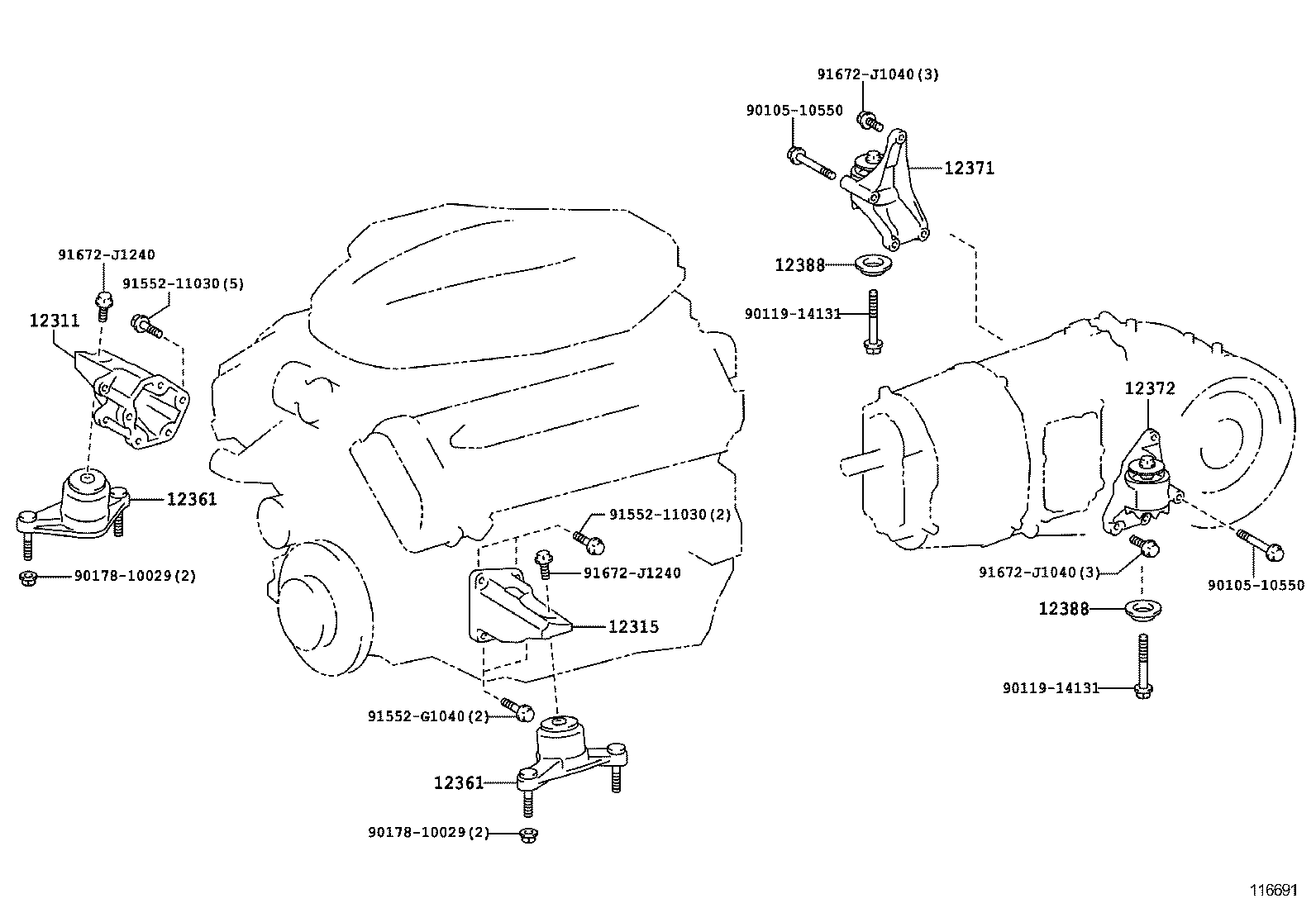 91672-J1040(3)
90105-10550
12371
12388
90119-14131
91672-J1240
91552-11030(5)
12311
12361
90178-10029(2)
91552-11030(2)
91672-J1240
12315
91552-G1040(2)
12361
90178-10029(2)
12372
91672-J1040(3)
90105-10550
12388
90119-14131
116691