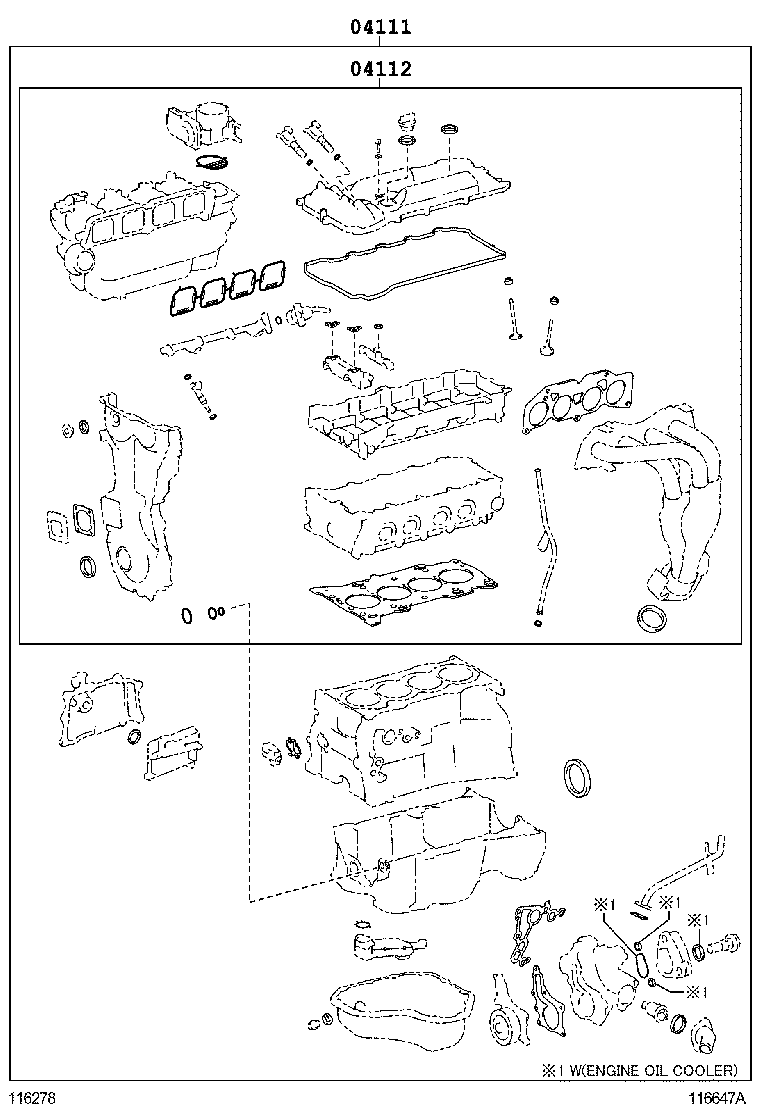 04111

04112

※1

※1

※1

※1

※1 W(ENGINE OIL COOLER)

116278

116647A