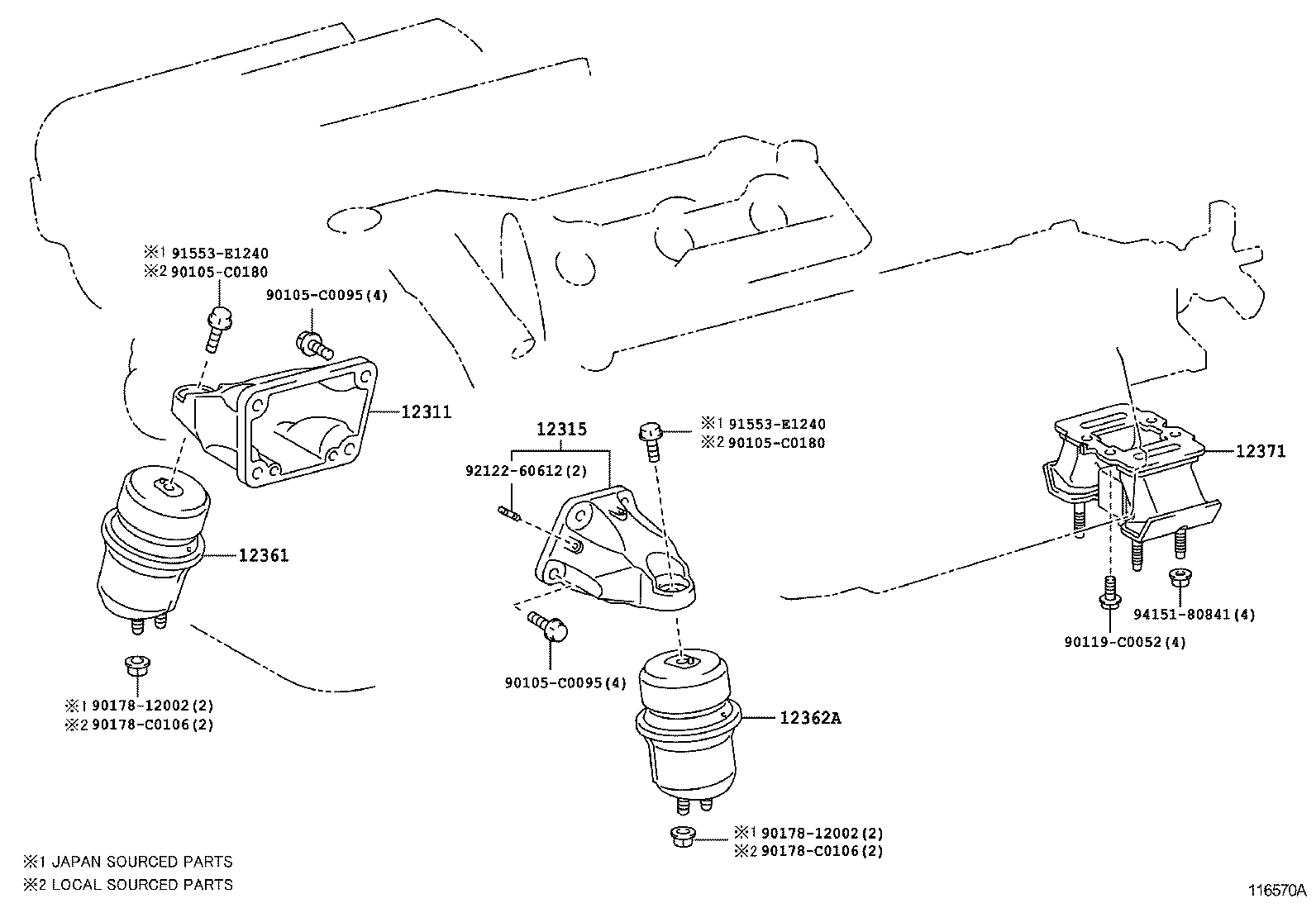 ※1 91553-E1240
※2 90105-C0180

90105-C0095(4)

12311

12361

※1 90178-12002(2)
※2 90178-C0106(2)

12315

92122-60612(2)

※1 91553-E1240
※2 90105-C0180

90105-C0095(4)

12362A

※1 90178-12002(2)
※2 90178-C0106(2)

12371

94151-80841(4)

90119-C0052(4)

※1 JAPAN SOURCED PARTS
※2 LOCAL SOURCED PARTS

116570A