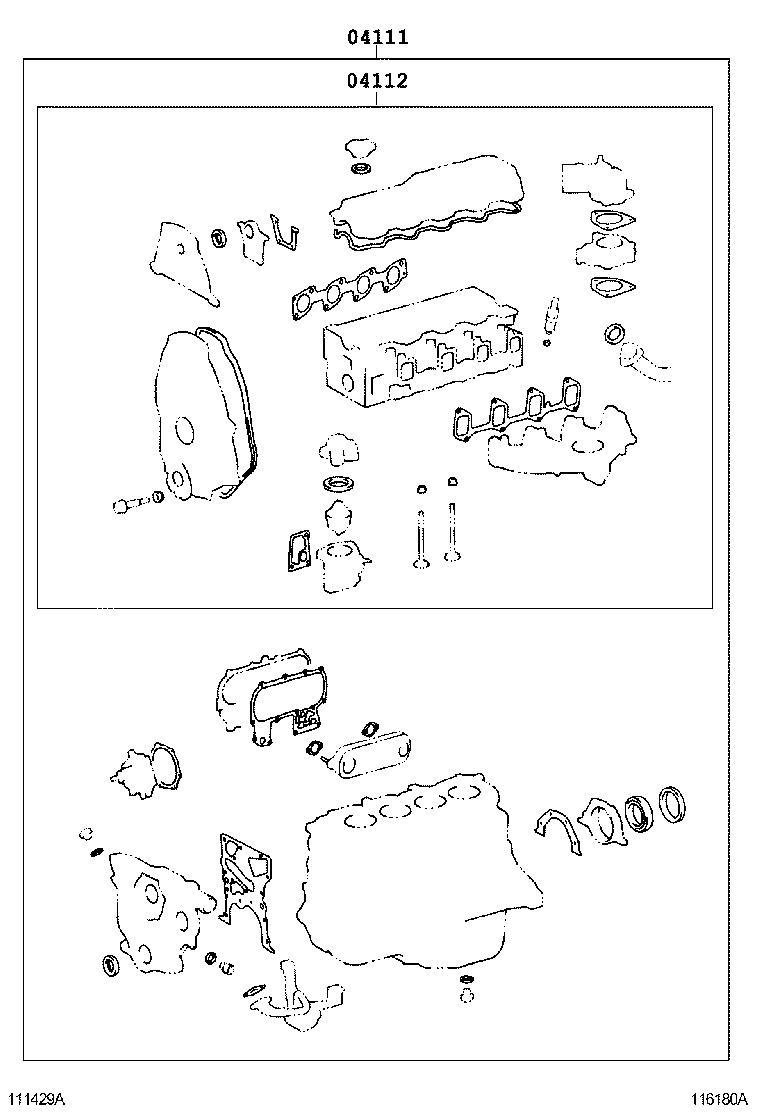 04111

04112

111429A

116180A