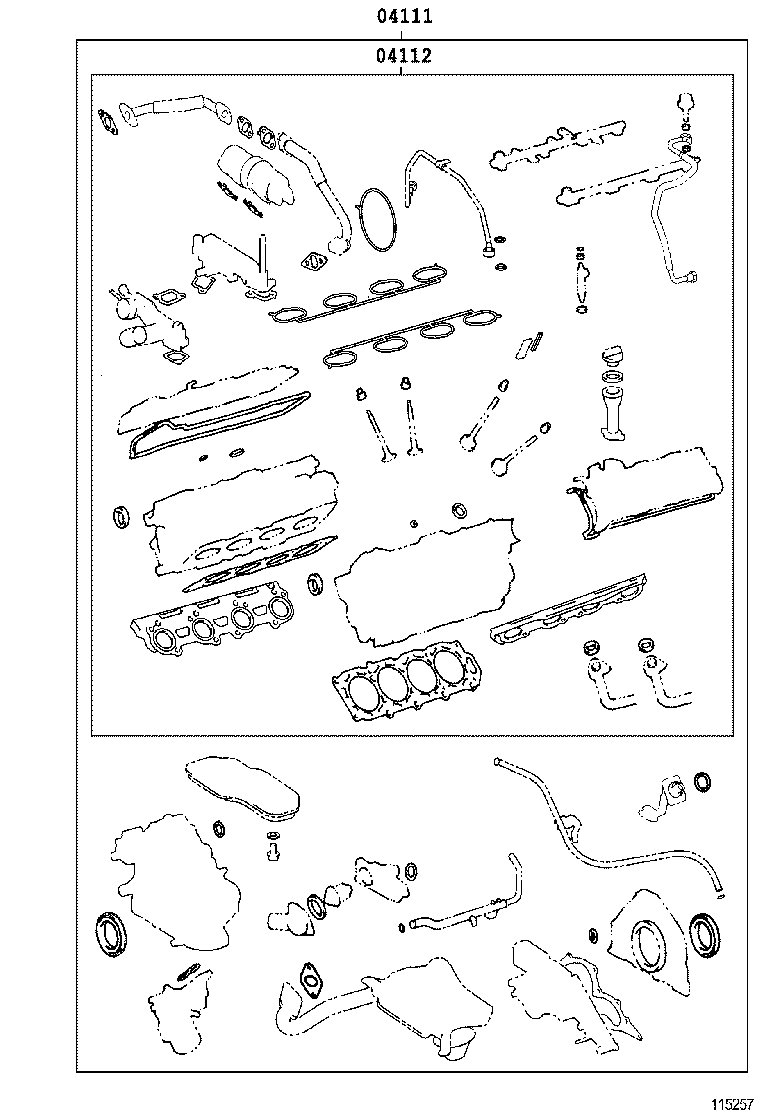 04111

04112

115257