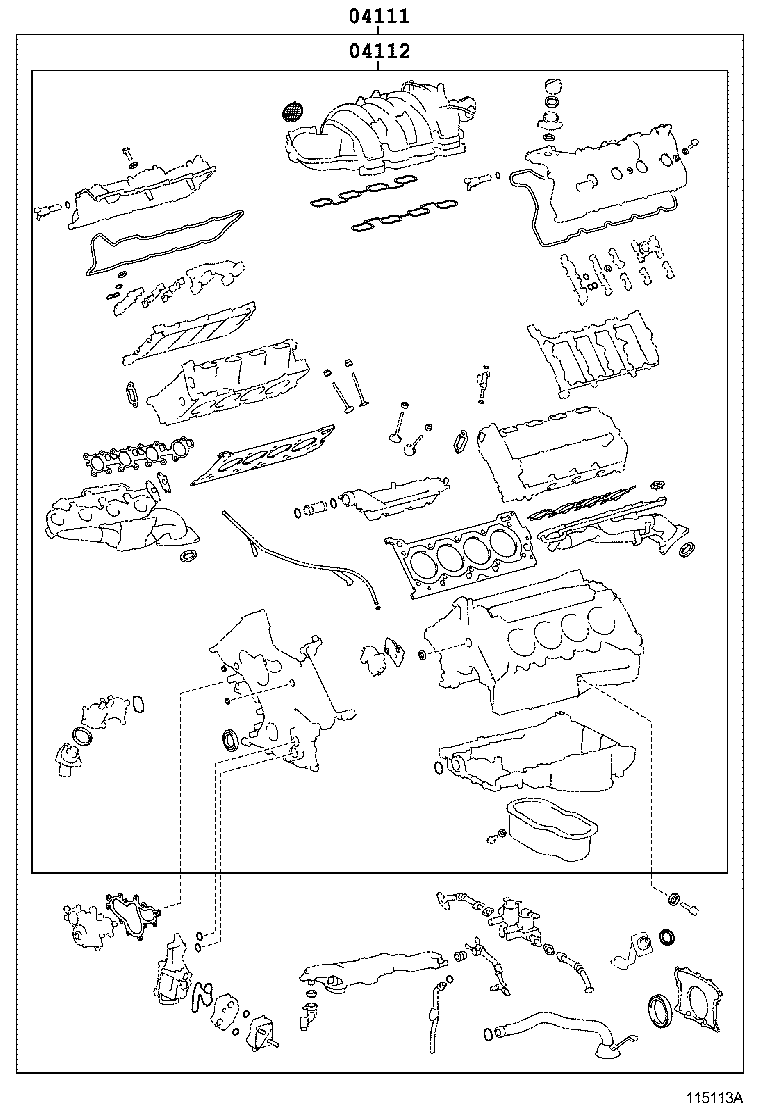 04111
04112
115113A