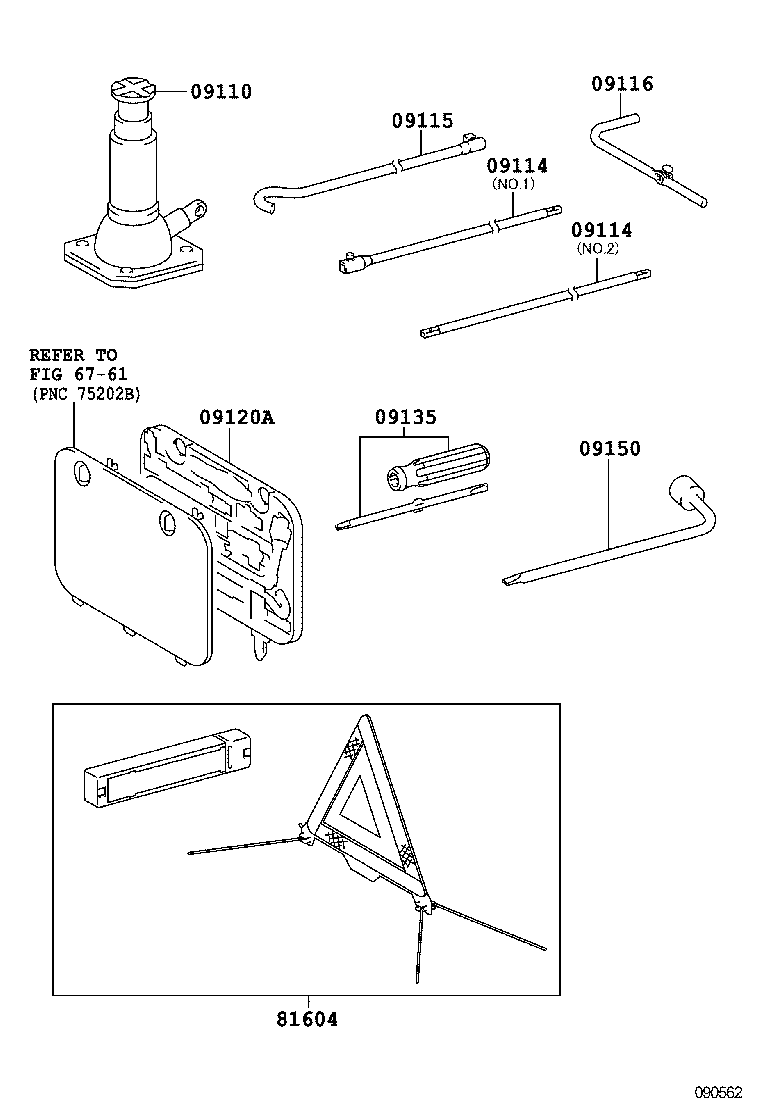 09110

09115

09116

09114
(NO.1)

09114
(NO.2)

REFER TO
FIG 67-61
(PNC 75202B)

09120A

09135

09150

81604

090562