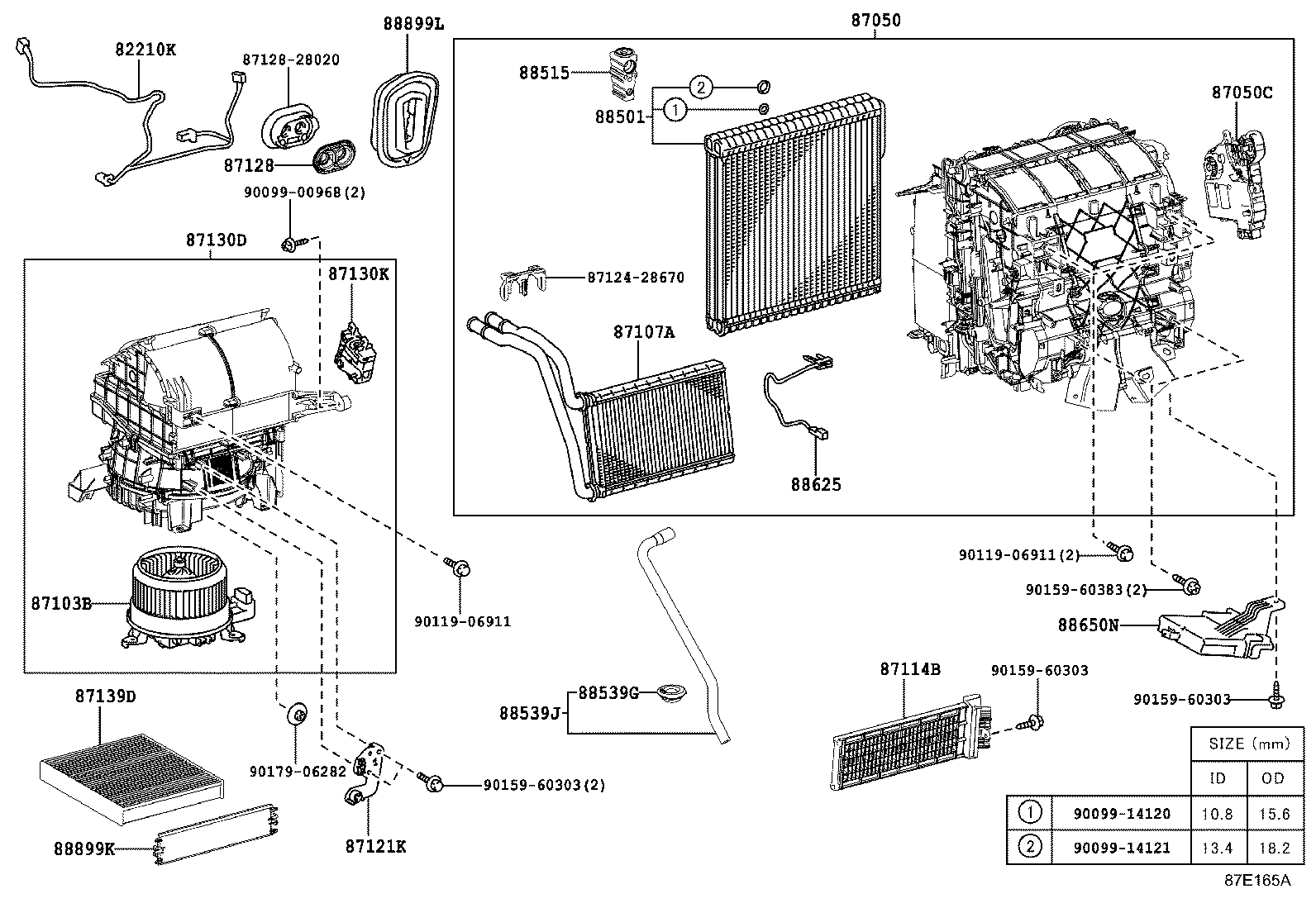 82210K
87128-28020
88899L
87050
88515
2
1
88501
87050C
87128
90099-00968(2)
87130D
87130K
87124-28670
87107A
88625
87103B
90119-06911
90119-06911(2)
90159-60383(2)
88650N
87139D
88539G
88539J
87114B
90159-60303
90159-60303
90179-06282
90159-60303(2)
88899K
87121K

|  |  | SIZE (mm) |  |
|---|---|---|---|
|  |  | ID | OD |
| 1 | 90099-14120 | 10.8 | 15.6 |
| 2 | 90099-14121 | 13.4 | 18.2 |

87E165A