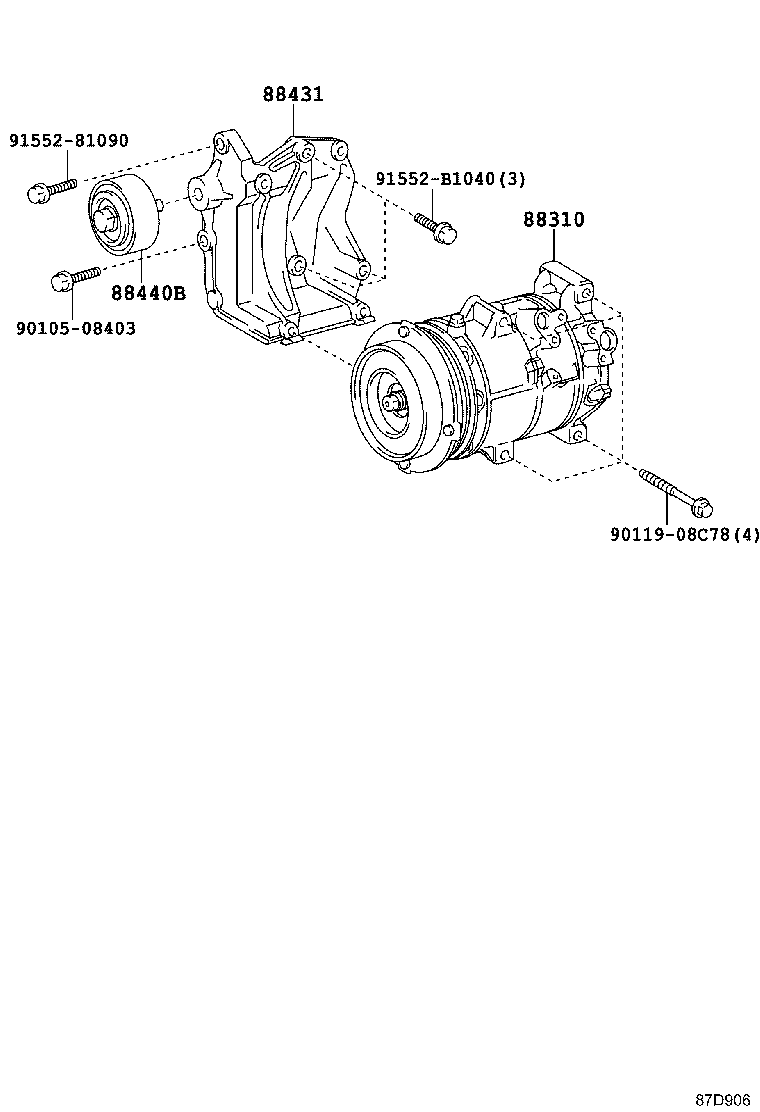 88431

91552-81090

91552-B1040(3)

88310

88440B

90105-08403

90119-08C78(4)

87D906