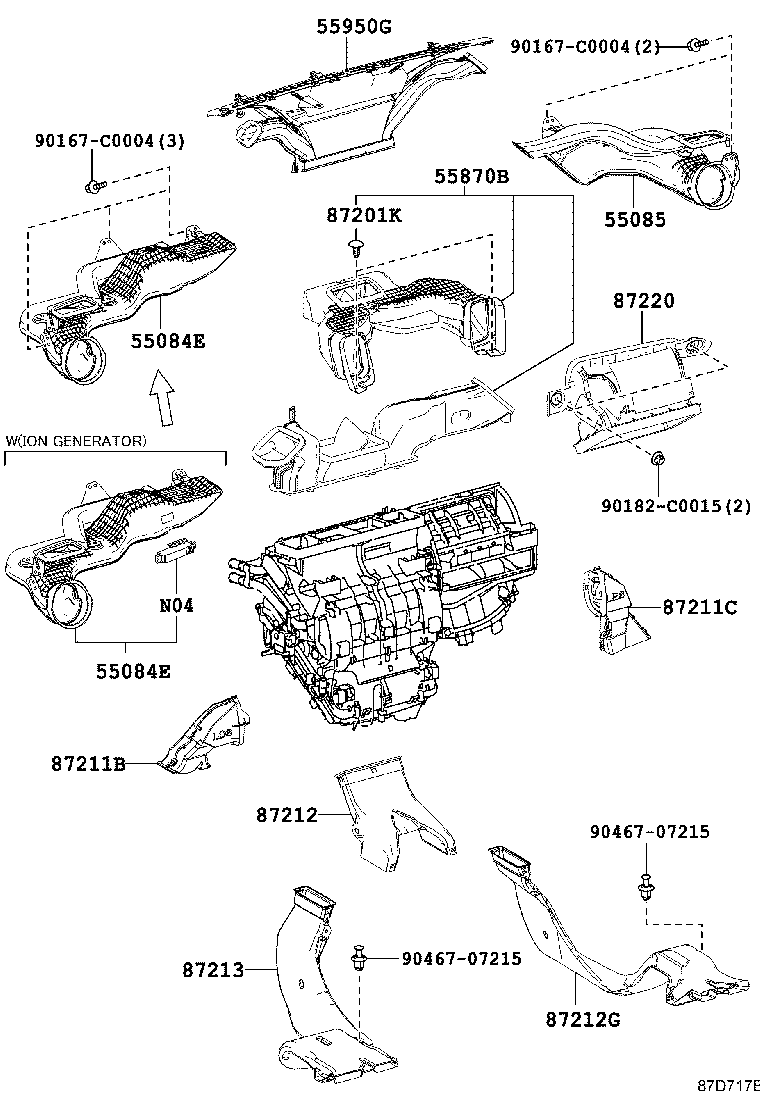 55950G
90167-C0004(2)
90167-C0004(3)
55870B
87201K
55085
55084E
87220
W(ION GENERATOR)
90182-C0015(2)
N04
87211C
55084E
87211B
87212
90467-07215
87213
90467-07215
87212G
87D717E