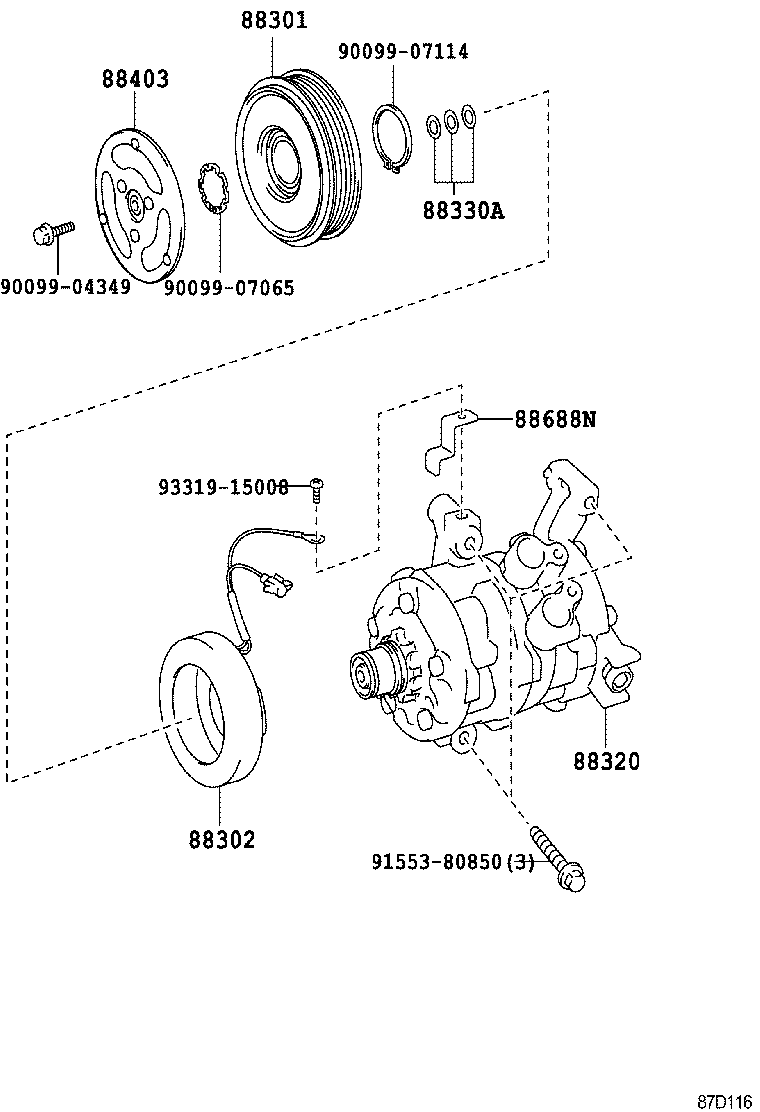 88301
90099-07114
88403
88330A
90099-04349
90099-07065
88688N
93319-15008
88320
88302
91553-80850(3)
87D116