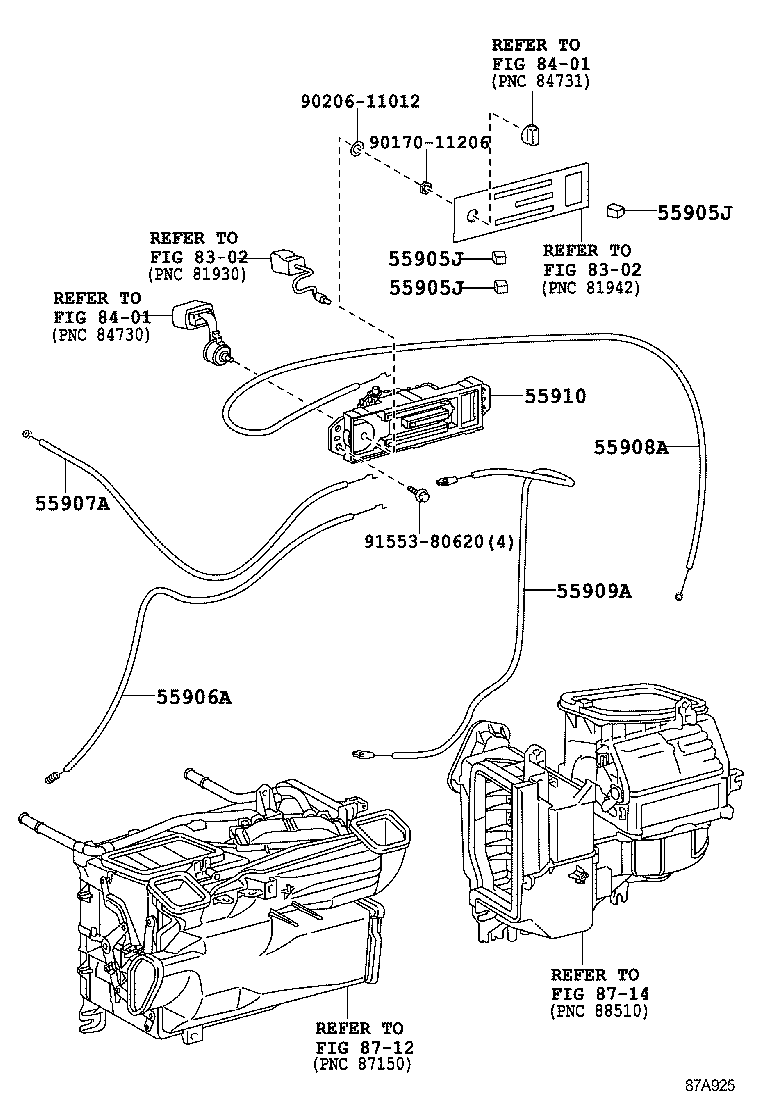 REFER TO
FIG 84-01
(PNC 84731)

90206-11012

90170-11206

55905J

REFER TO
FIG 83-02
(PNC 81930)

55905J

55905J

REFER TO
FIG 83-02
(PNC 81942)

REFER TO
FIG 84-01
(PNC 84730)

55910

55908A

55907A

91553-80620(4)

55909A

55906A

REFER TO
FIG 87-14
(PNC 88510)

REFER TO
FIG 87-12
(PNC 87150)

87A925