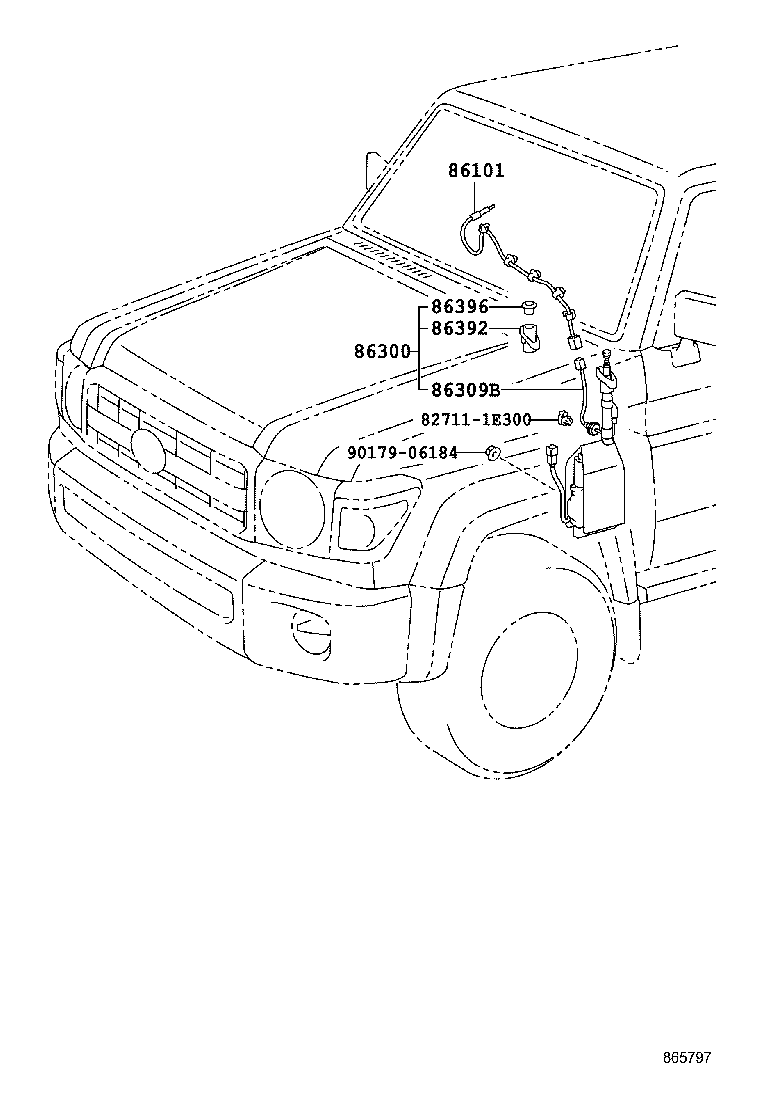 86101
86396
86392
86300
86309B
82711-1E300
90179-06184
865797