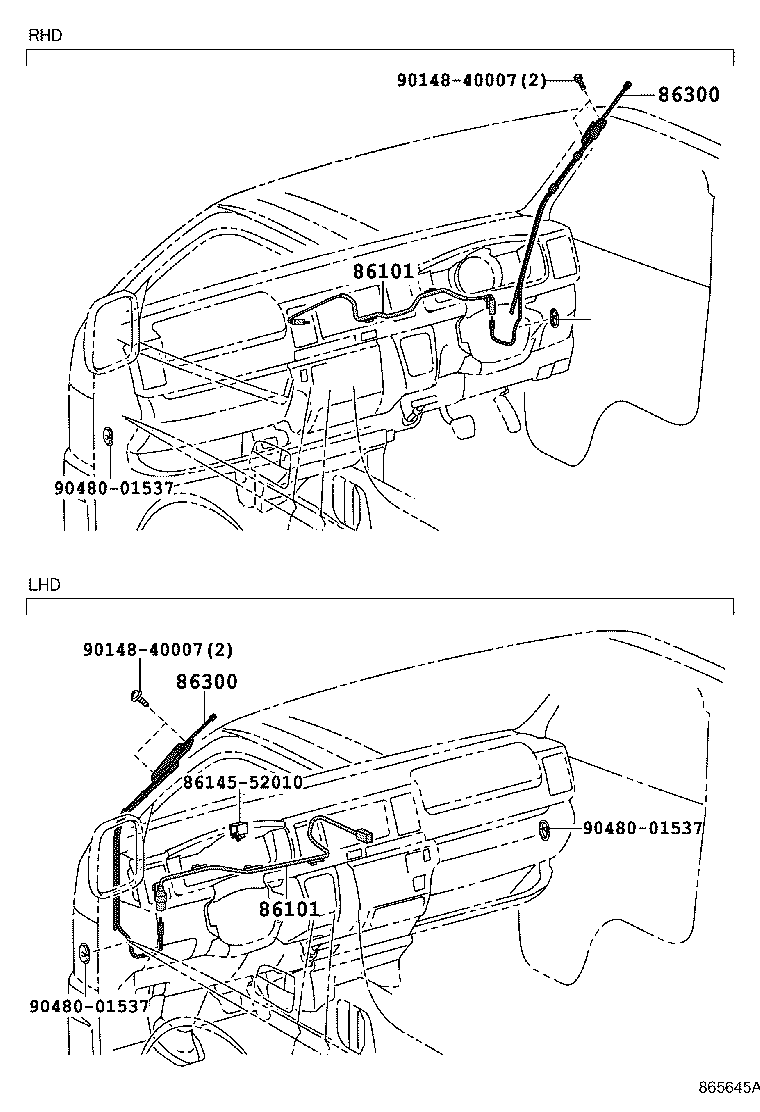 RHD

90148-40007(2)

86300

86101

90480-01537

LHD

90148-40007(2)

86300

86145-52010

90480-01537

86101

90480-01537

865645A