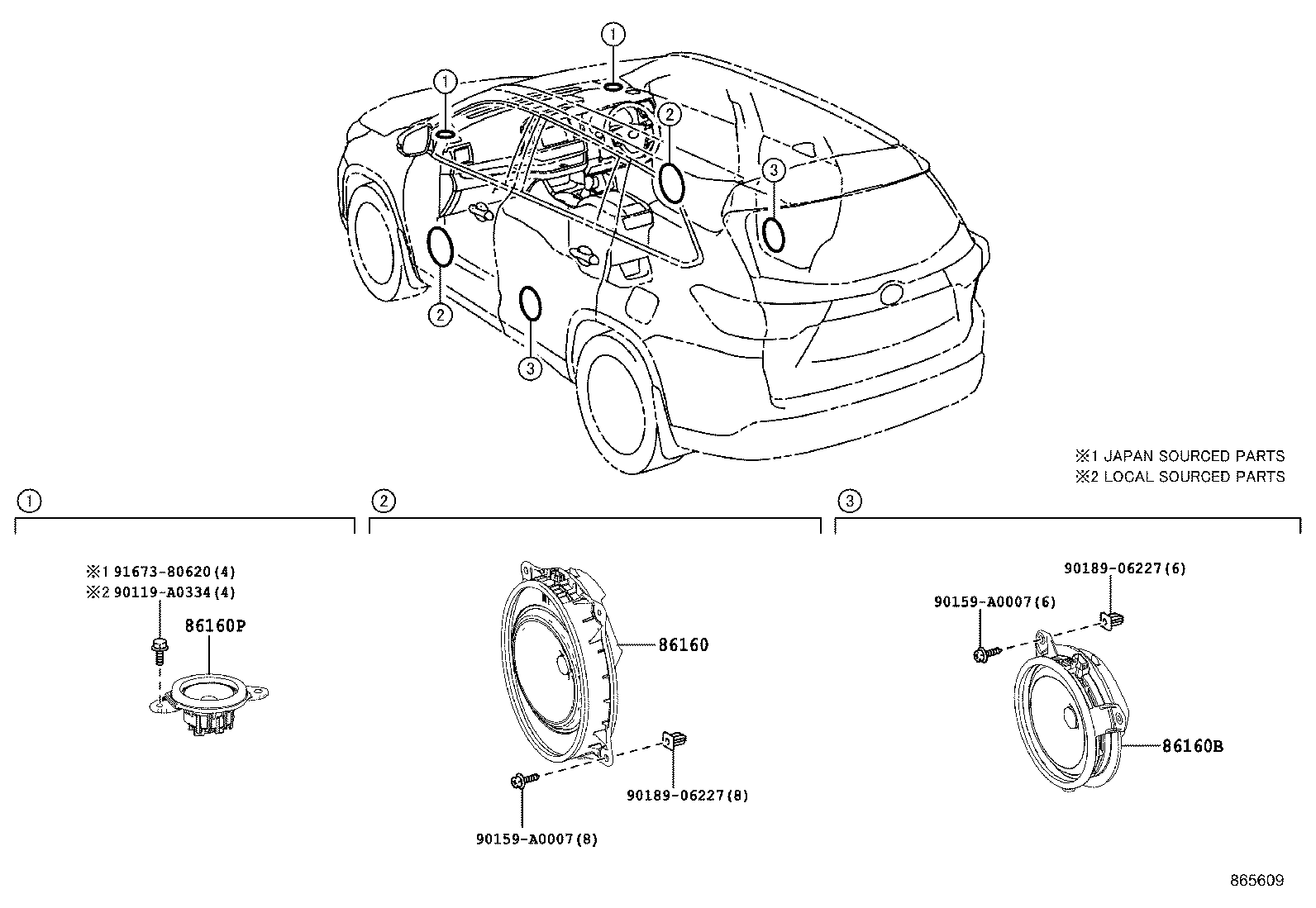 1
1
2
3
2
3

※1 JAPAN SOURCED PARTS
※2 LOCAL SOURCED PARTS

1

※1 91673-80620(4)
※2 90119-A0334(4)
86160P

2

86160
90189-06227(8)
90159-A0007(8)

3

90189-06227(6)
90159-A0007(6)
86160B

865609