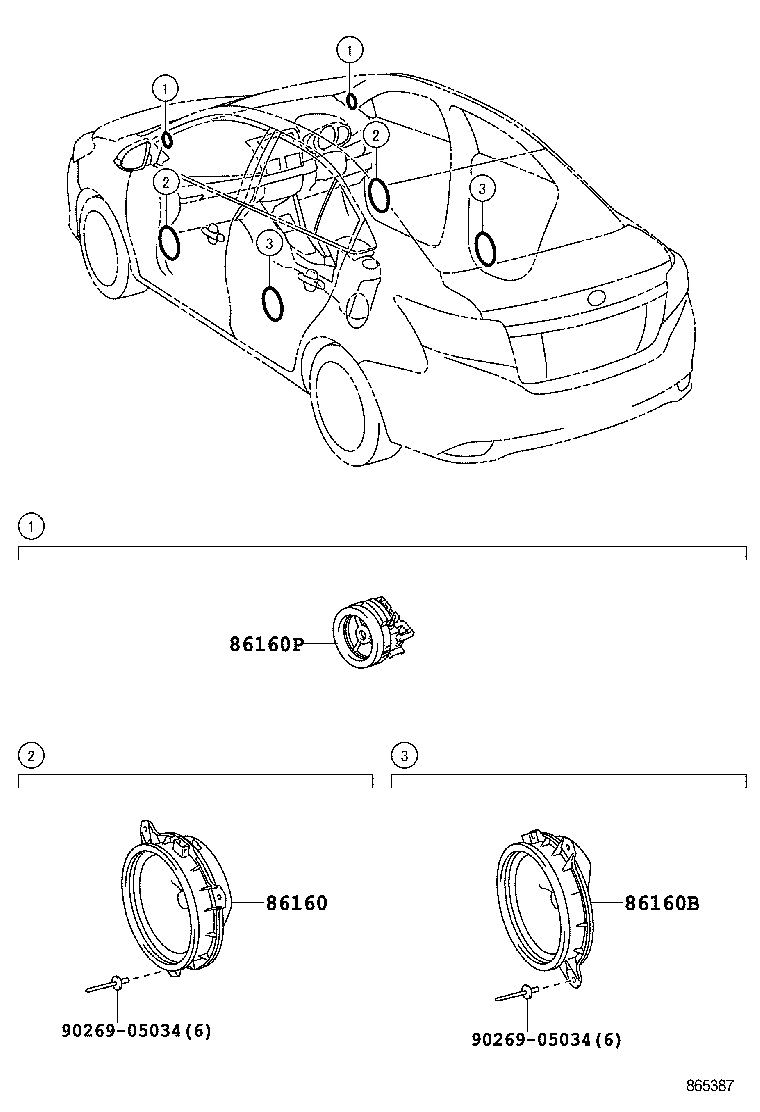 1
1
2
2
3
3

1

86160P

2

86160

90269-05034(6)

3

86160B

90269-05034(6)

865387