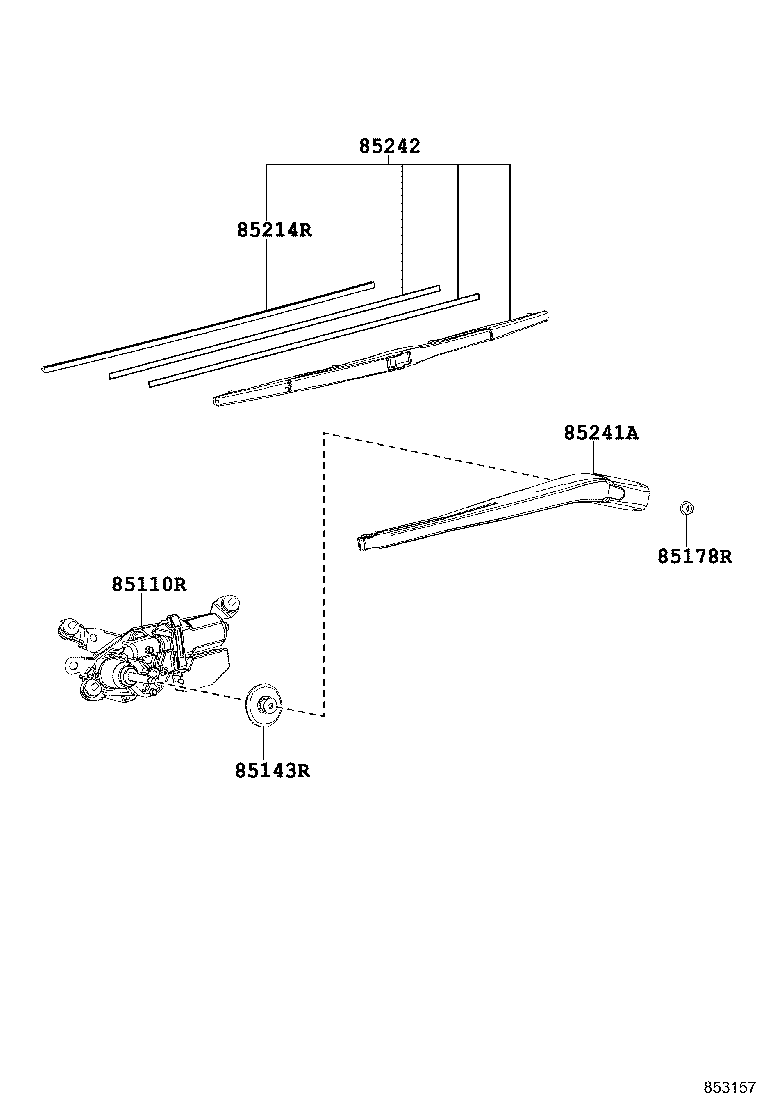 85242

85214R

85241A

85178R

85110R

85143R

853157