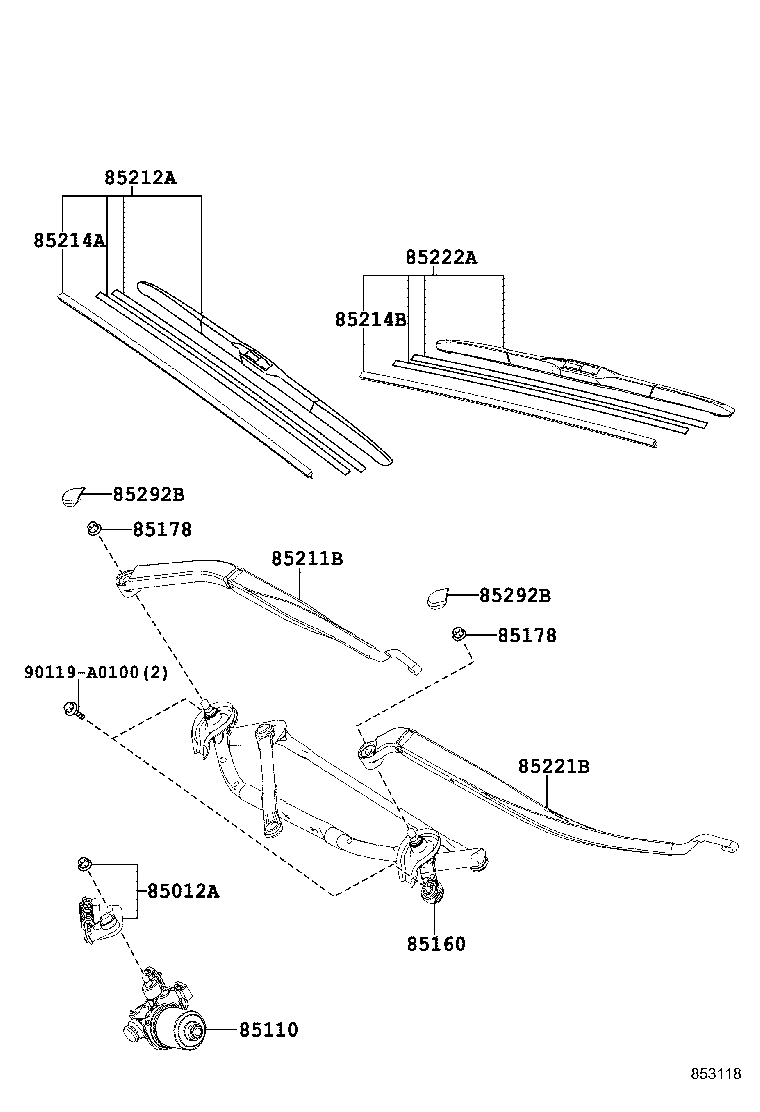 85212A
85214A
85222A
85214B
85292B
85178
85211B
85292B
85178
90119-A0100(2)
85221B
85012A
85160
85110
853118