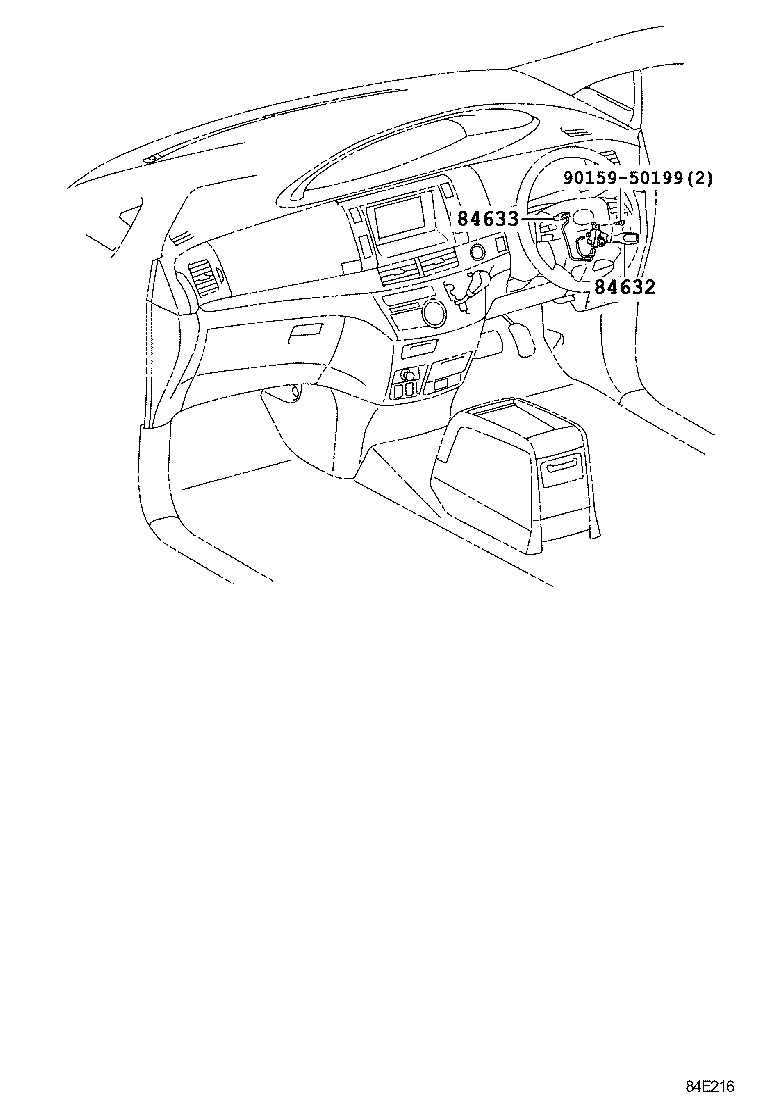 90159-50199(2)
84633
84632
84E216