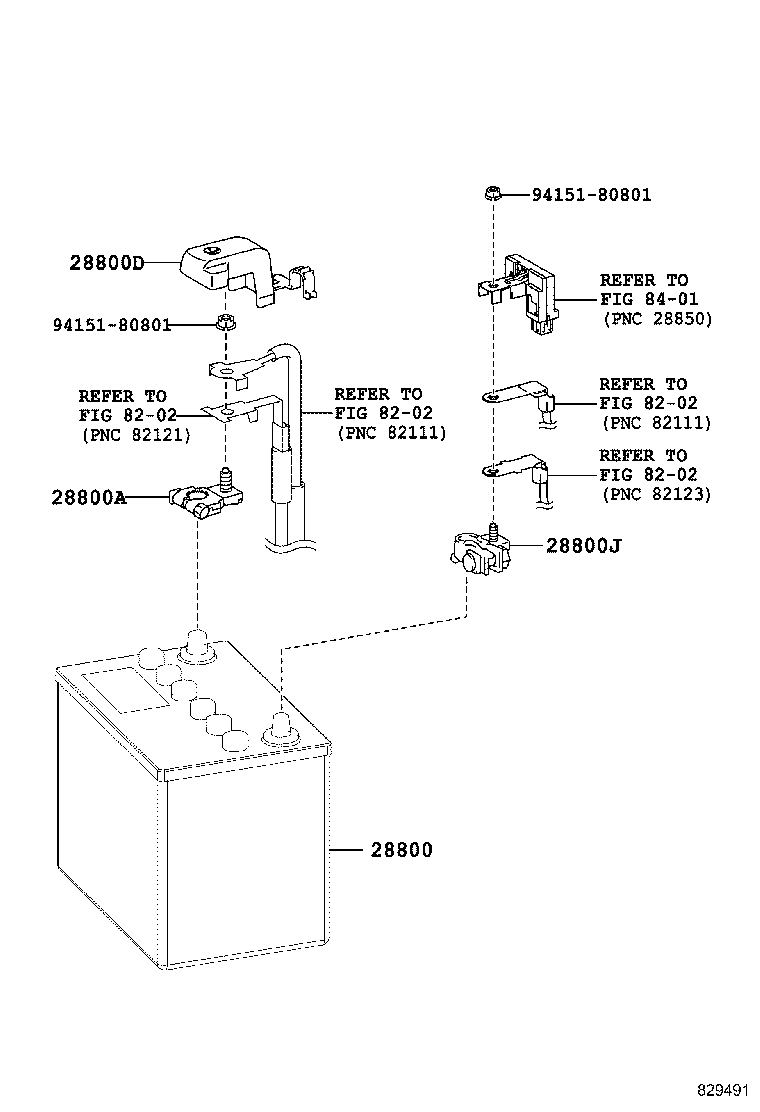 94151-80801

28800D

REFER TO
FIG 84-01
(PNC 28850)

94151-80801

REFER TO
FIG 82-02
(PNC 82121)

REFER TO
FIG 82-02
(PNC 82111)

REFER TO
FIG 82-02
(PNC 82111)

REFER TO
FIG 82-02
(PNC 82123)

28800A

28800J

28800

829491