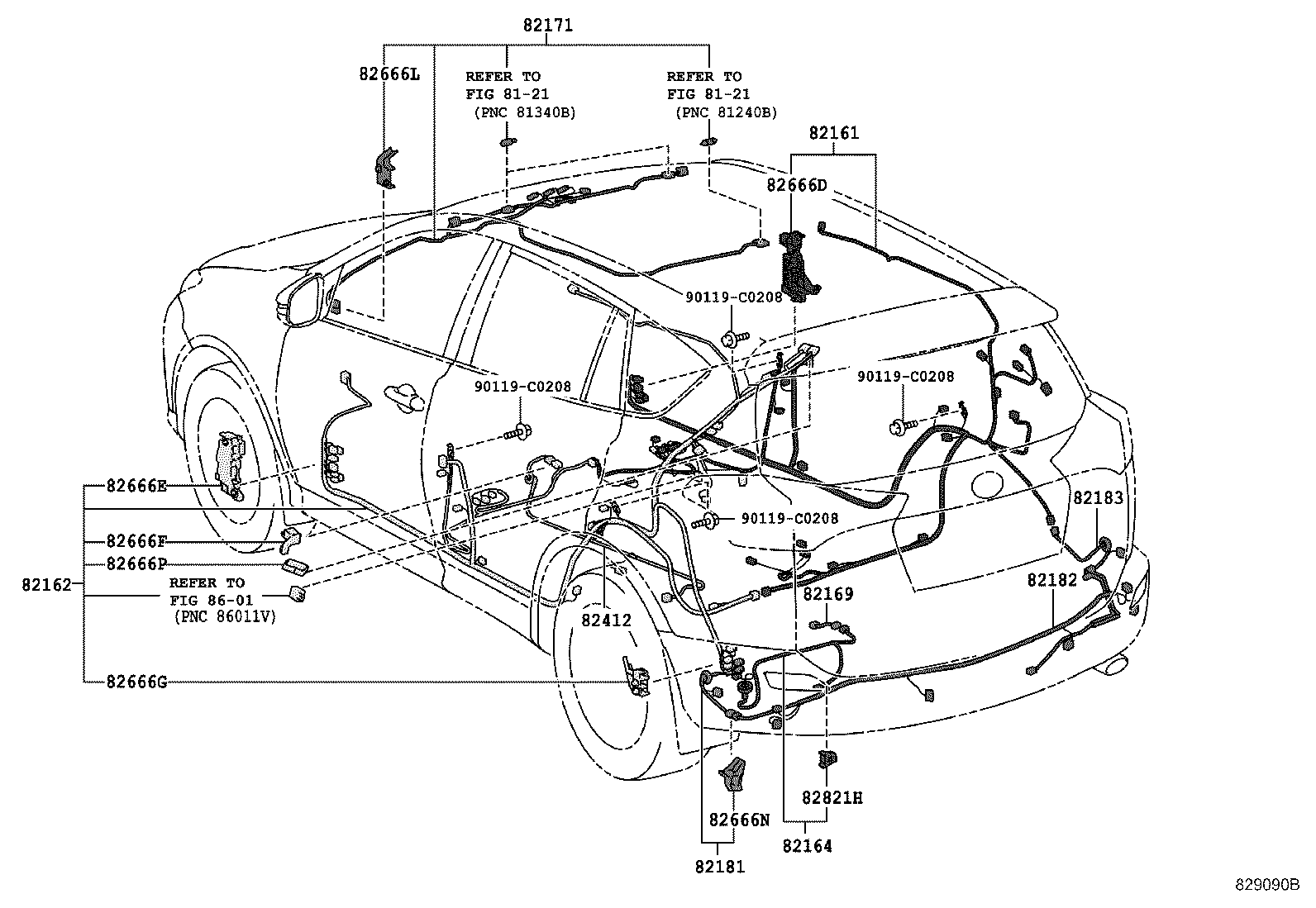 82171

82666L

REFER TO
FIG 81-21
(PNC 81340B)

REFER TO
FIG 81-21
(PNC 81240B)

82161

82666D

90119-C0208

90119-C0208

90119-C0208

90119-C0208

82666E

82666F

82666P

82162

REFER TO
FIG 86-01
(PNC 86011V)

82666G

82412

82169

82183

82182

82821H

82666N

82164

82181

829090B