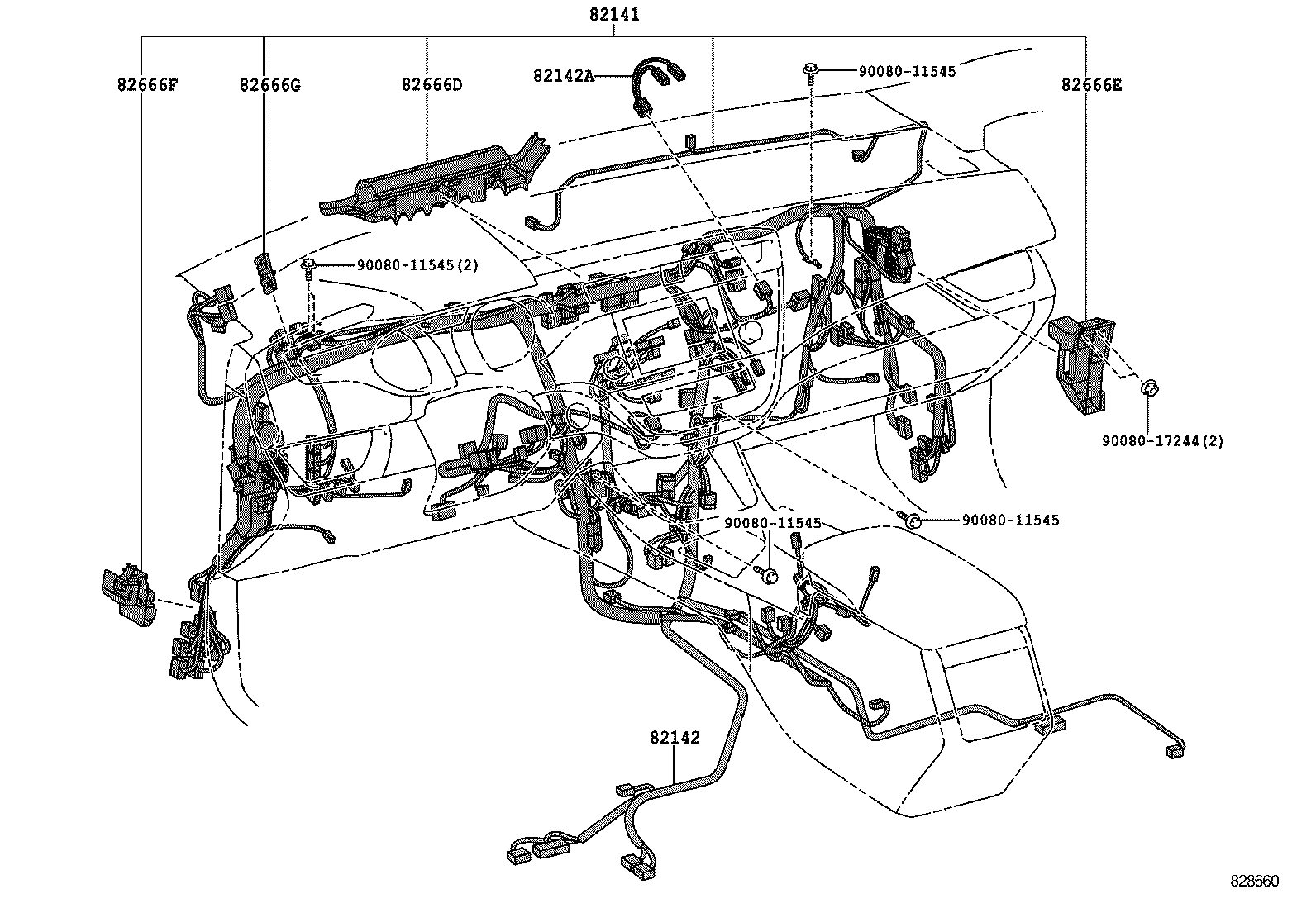 82141

82666F

82666G

82666D

82142A

90080-11545

82666E

90080-11545(2)

90080-17244(2)

90080-11545

90080-11545

82142

828660