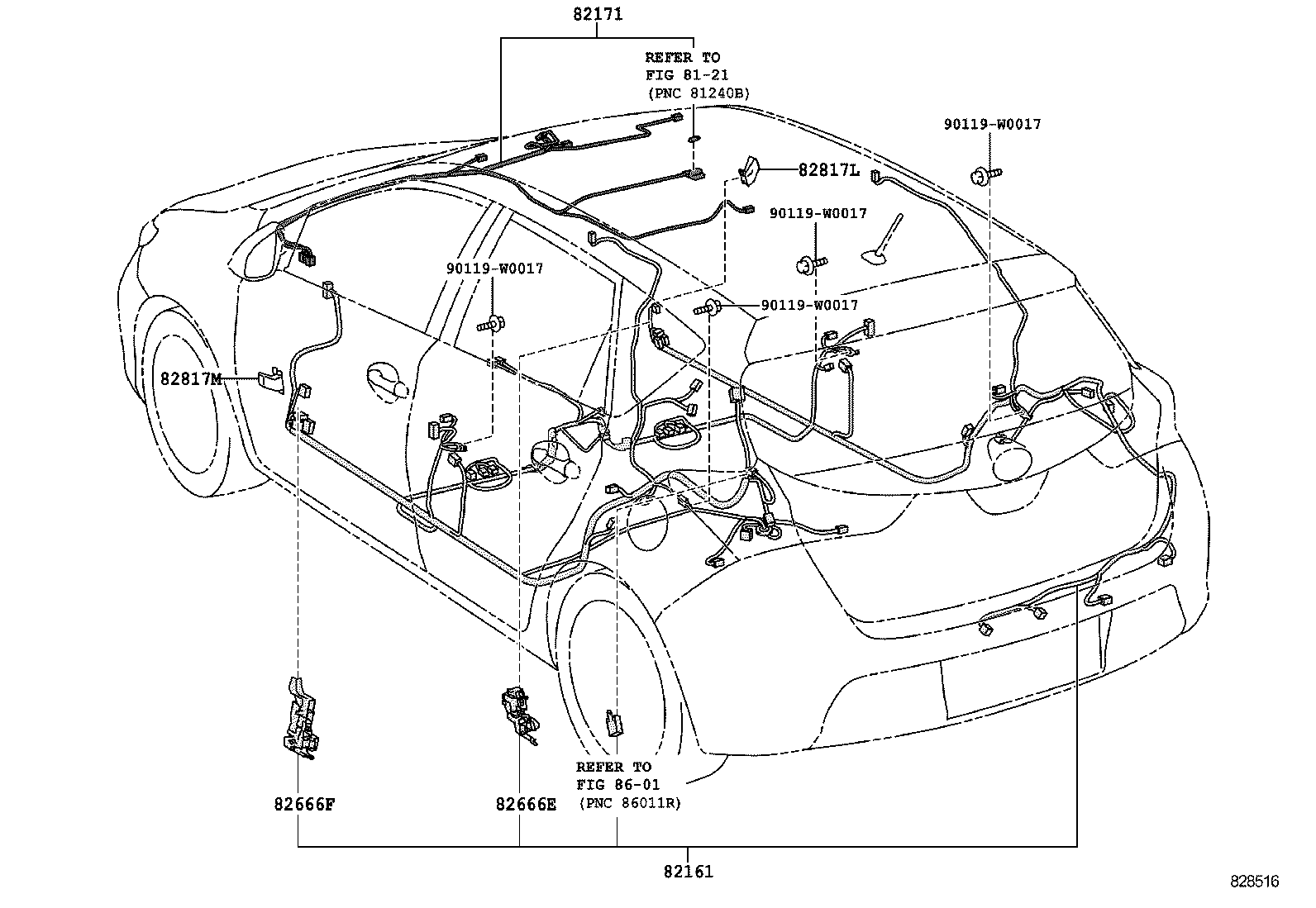 82171

REFER TO
FIG 81-21
(PNC 81240B)

90119-W0017

82817L

90119-W0017

90119-W0017

90119-W0017

82817M

REFER TO
FIG 86-01
(PNC 86011R)

82666F

82666E

82161

828516