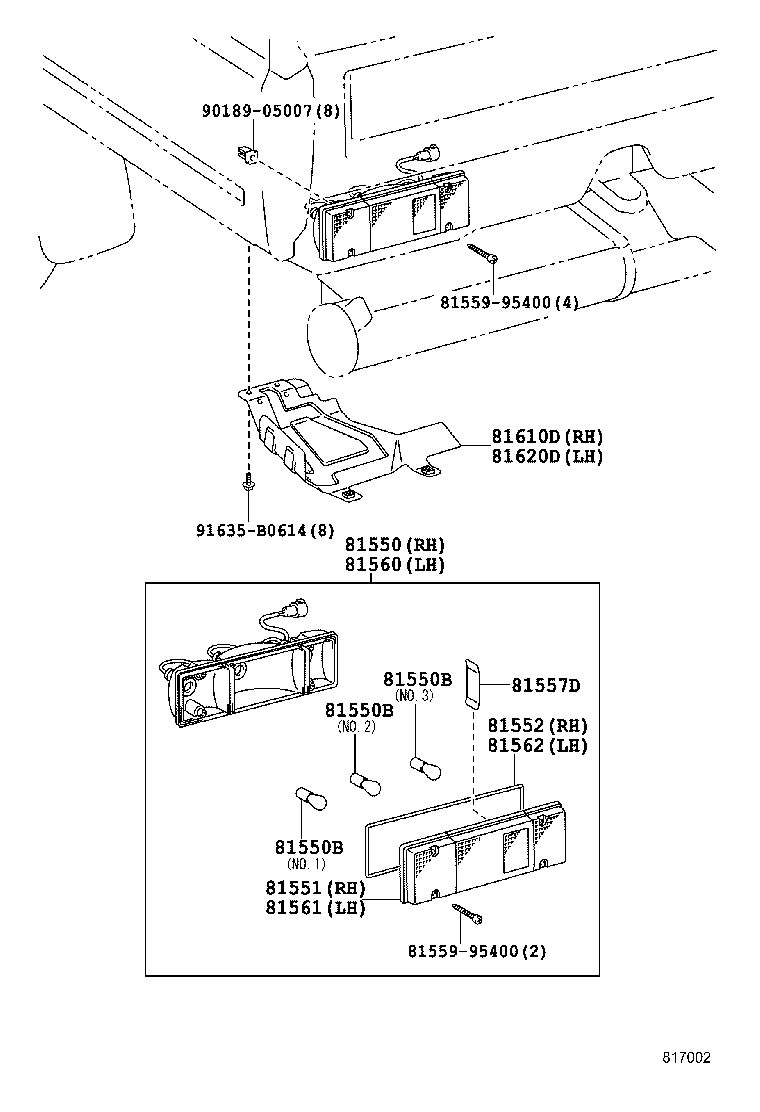 90189-05007(8)

81559-95400(4)

81610D(RH)
81620D(LH)

91635-B0614(8)

81550(RH)
81560(LH)

81550B
(NO. 3)

81557D

81550B
(NO. 2)

81552(RH)
81562(LH)

81550B
(NO. 1)

81551(RH)
81561(LH)

81559-95400(2)

817002