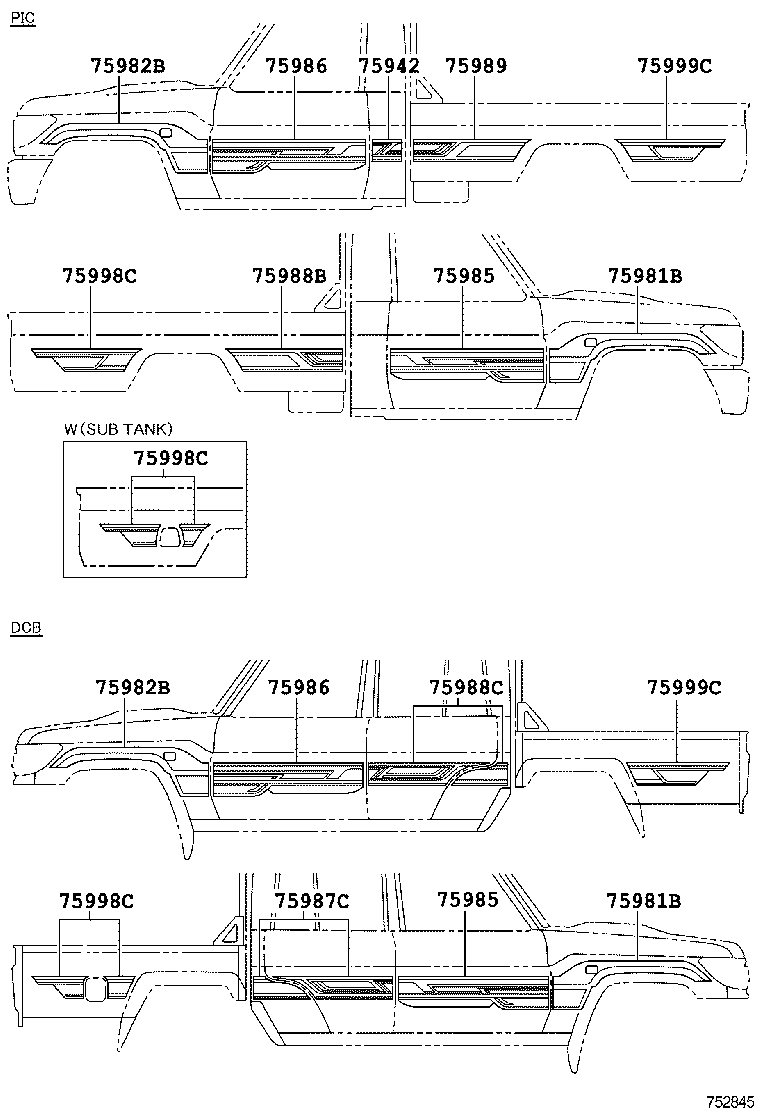 PIC

75982B 75986 75942 75989 75999C

75998C 75988B 75985 75981B

W(SUB TANK)

75998C

DCB

75982B 75986 75988C 75999C

75998C 75987C 75985 75981B

752845