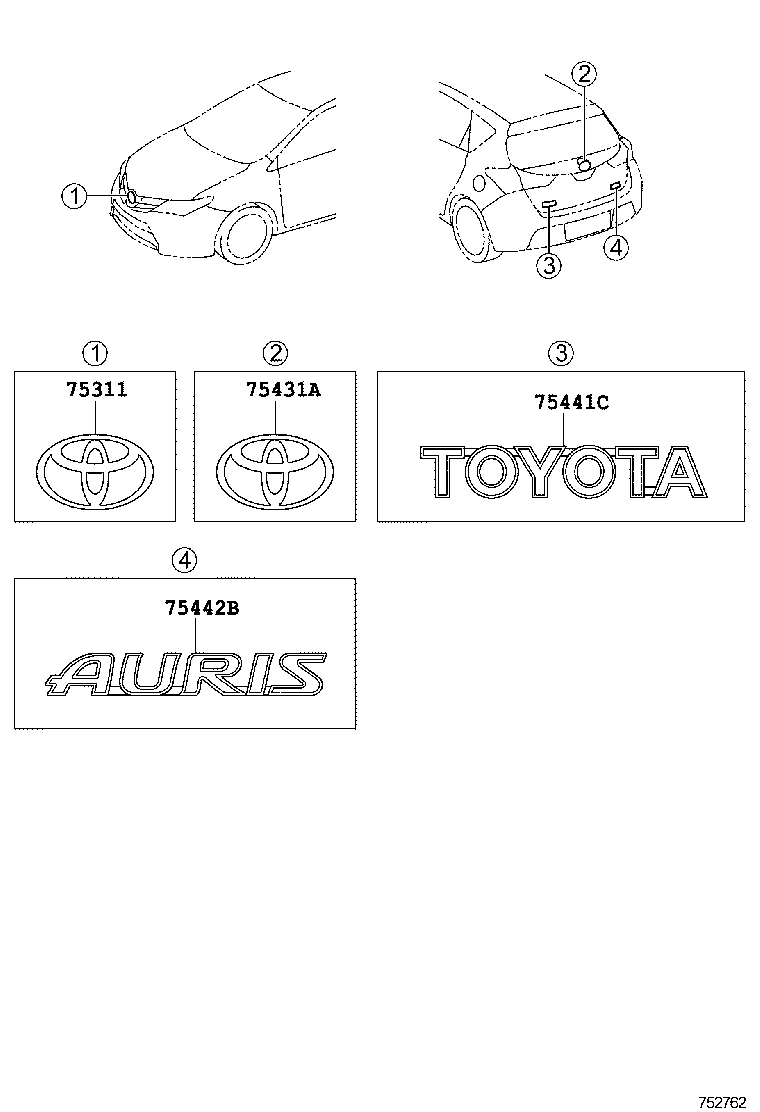 1

2

3

4

1
75311

2
75431A

3
75441C
TOYOTA

4
75442B
AURIS

752762