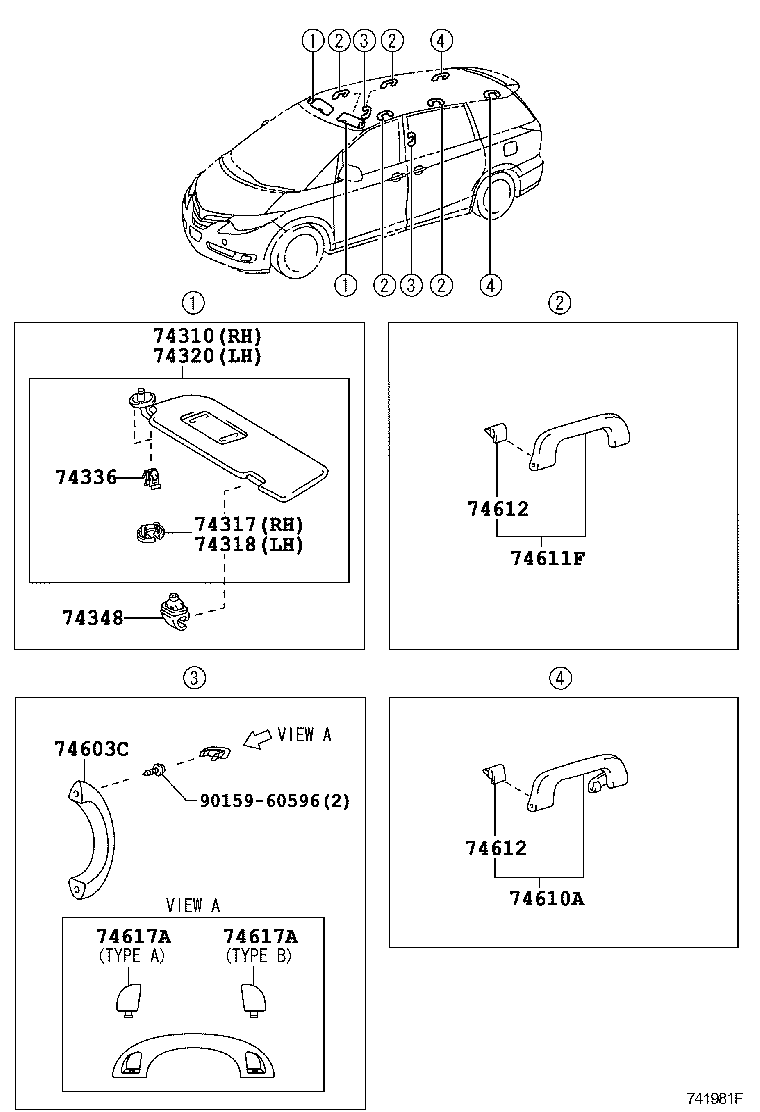 1 2 3 2 4

1 2 3 2 4

1

74310(RH)
74320(LH)

74336

74317(RH)
74318(LH)

74348

2

74612

74611F

3

74603C

VIEW A

90159-60596(2)

VIEW A

74617A
(TYPE A)

74617A
(TYPE B)

4

74612

74610A

741981F