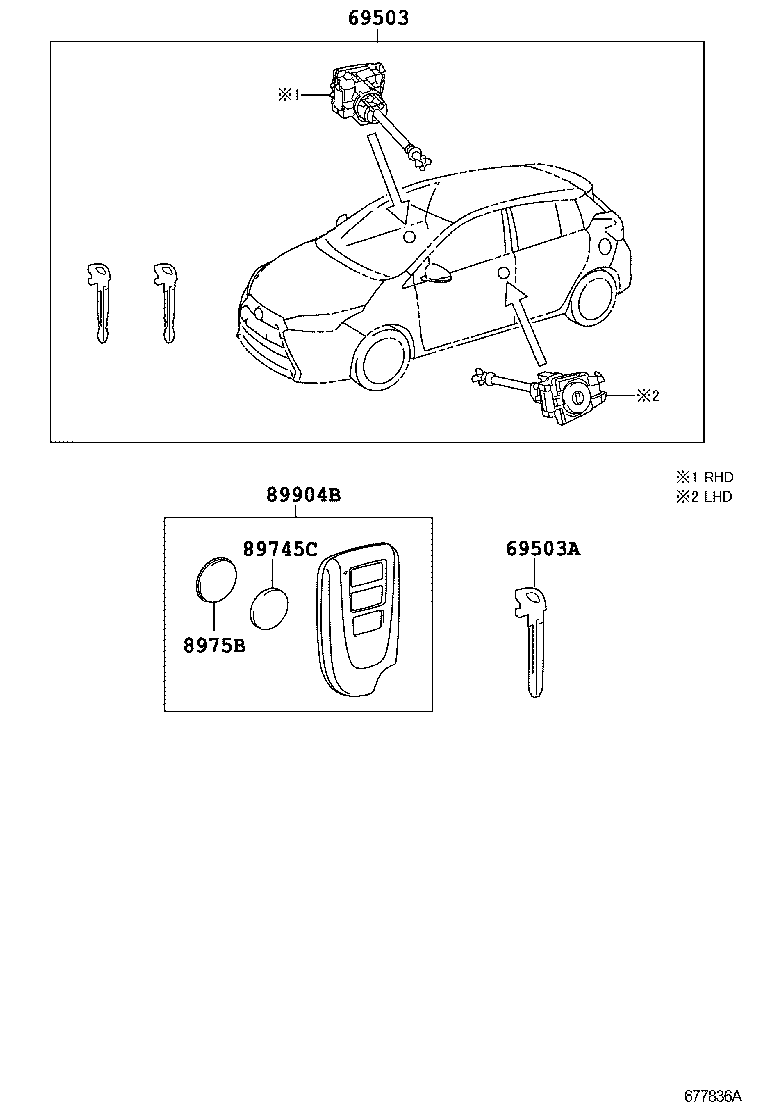 69503

※1

※2

※1 RHD
※2 LHD

89904B

89745C

8975B

69503A

677836A