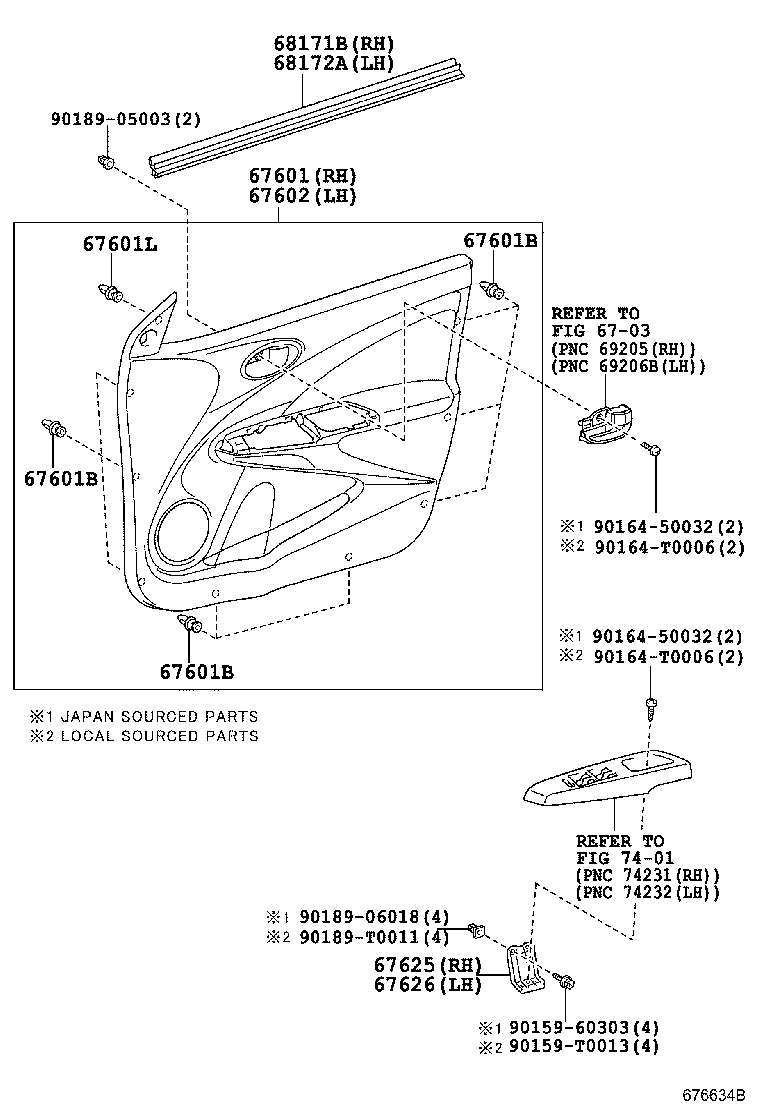 68171B(RH)
68172A(LH)

90189-05003(2)

67601(RH)
67602(LH)

67601L

67601B

REFER TO
FIG 67-03
(PNC 69205(RH))
(PNC 69206B(LH))

67601B

※1 90164-50032(2)
※2 90164-T0006(2)

67601B

※1 90164-50032(2)
※2 90164-T0006(2)

※1 JAPAN SOURCED PARTS
※2 LOCAL SOURCED PARTS

REFER TO
FIG 74-01
(PNC 74231(RH))
(PNC 74232(LH))

※1 90189-06018(4)
※2 90189-T0011(4)

67625(RH)
67626(LH)

※1 90159-60303(4)
※2 90159-T0013(4)

676634B