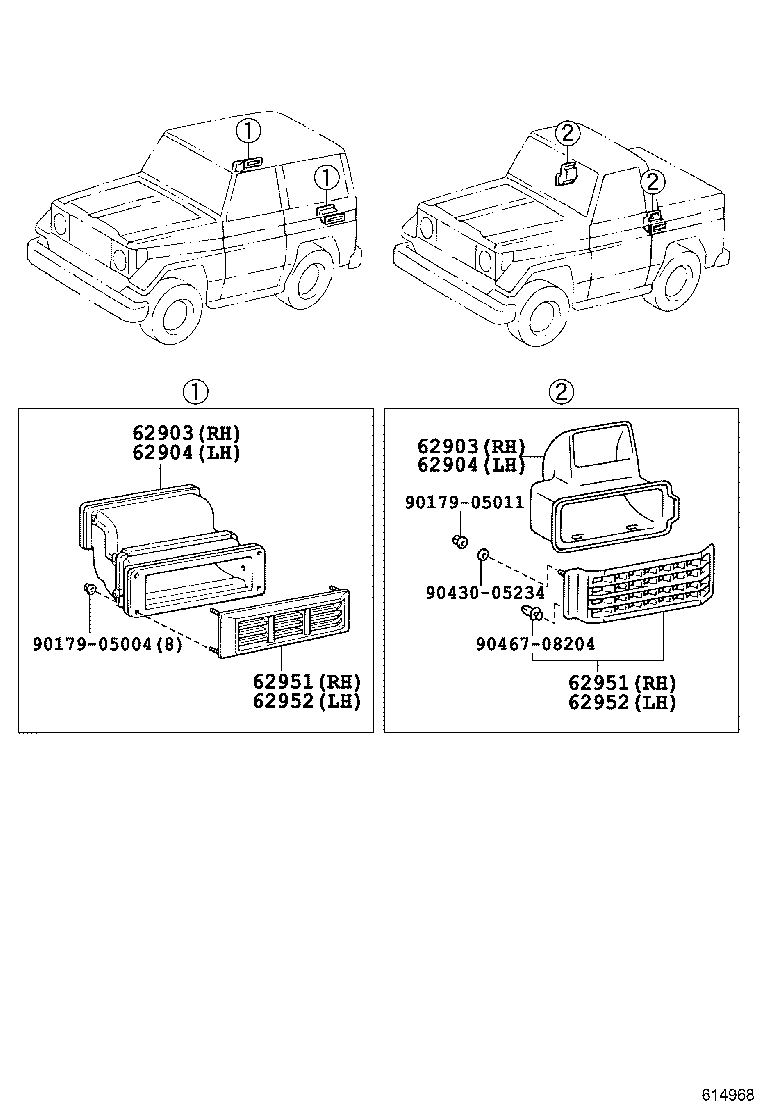 ①
①
②
②

①
62903(RH)
62904(LH)
90179-05004(8)
62951(RH)
62952(LH)

②
62903(RH)
62904(LH)
90179-05011
90430-05234
90467-08204
62951(RH)
62952(LH)

614968