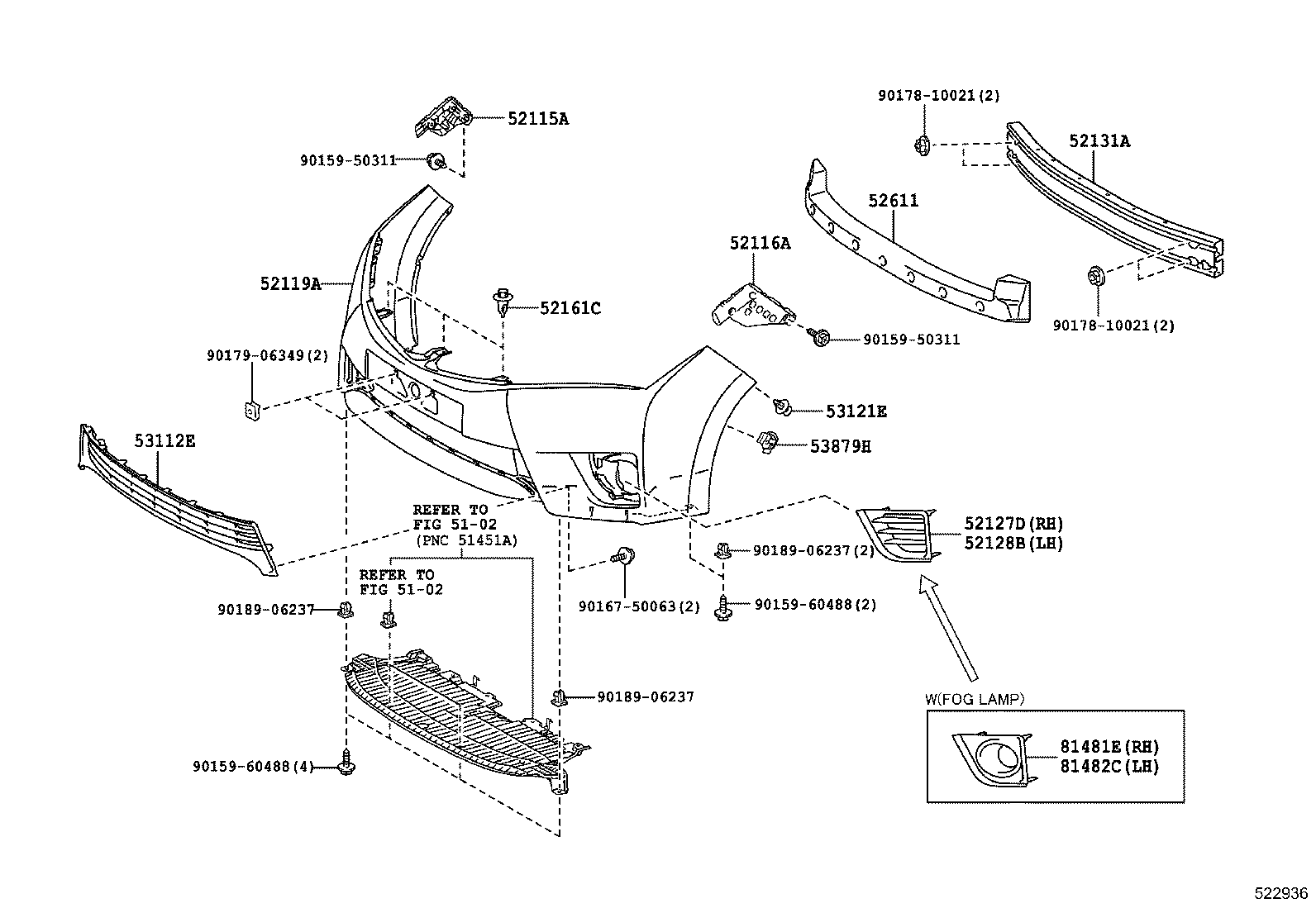 90178-10021(2)
52115A
52131A
90159-50311
52611
52116A
52119A
52161C
90178-10021(2)
90159-50311
90179-06349(2)
53121E
53112E
53879H
REFER TO
FIG 51-02
(PNC 51451A)
52127D(RH)
52128B(LH)
90189-06237(2)
REFER TO
FIG 51-02
90189-06237
90167-50063(2)
90159-60488(2)
90189-06237
W(FOG LAMP)
81481E(RH)
81482C(LH)
90159-60488(4)
522936