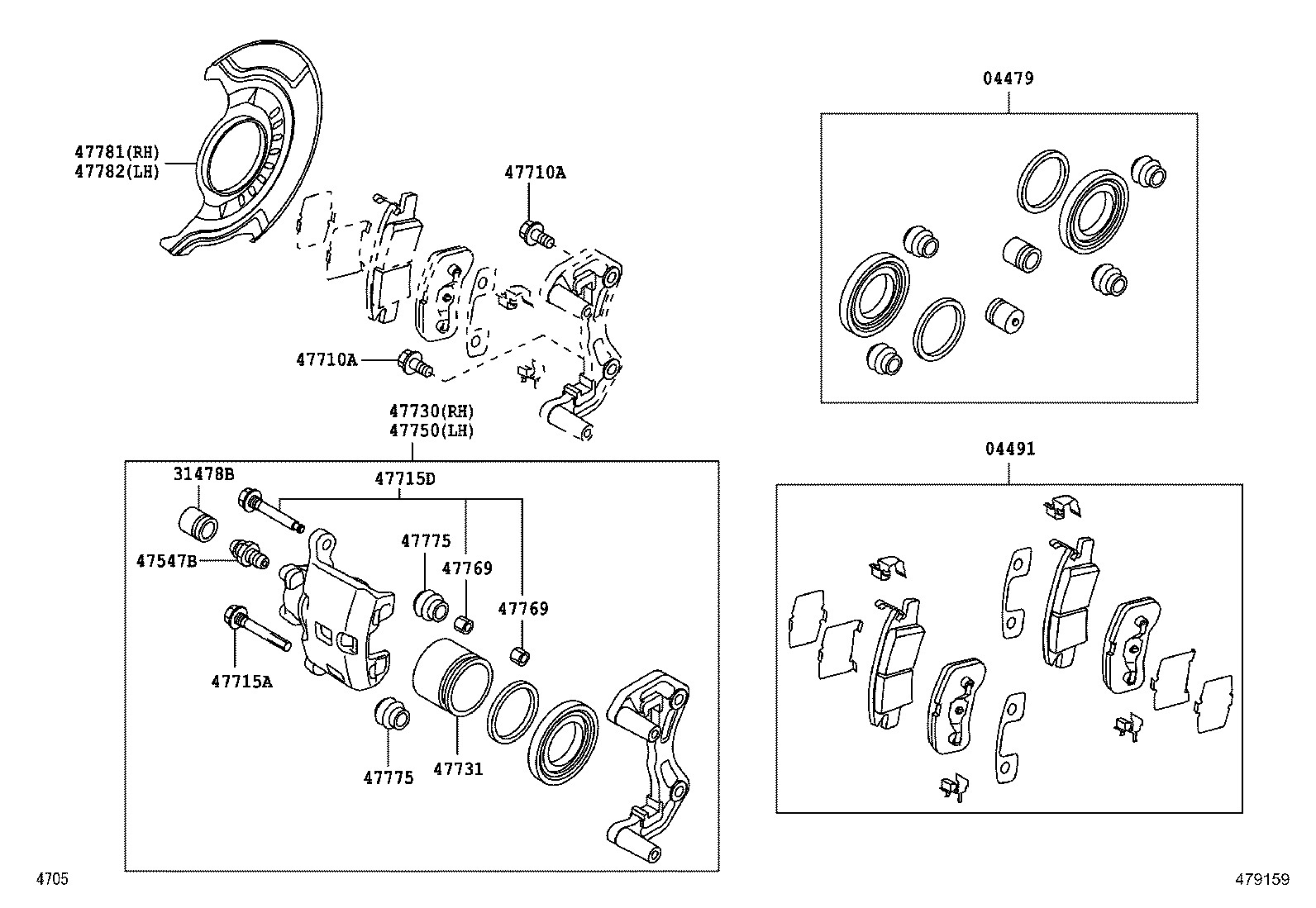 47781(RH)
47782(LH)

47710A

47710A

47730(RH)
47750(LH)

31478B

47715D

47547B

47775

47769

47769

47715A

47775

47731

04479

04491

4705

479159