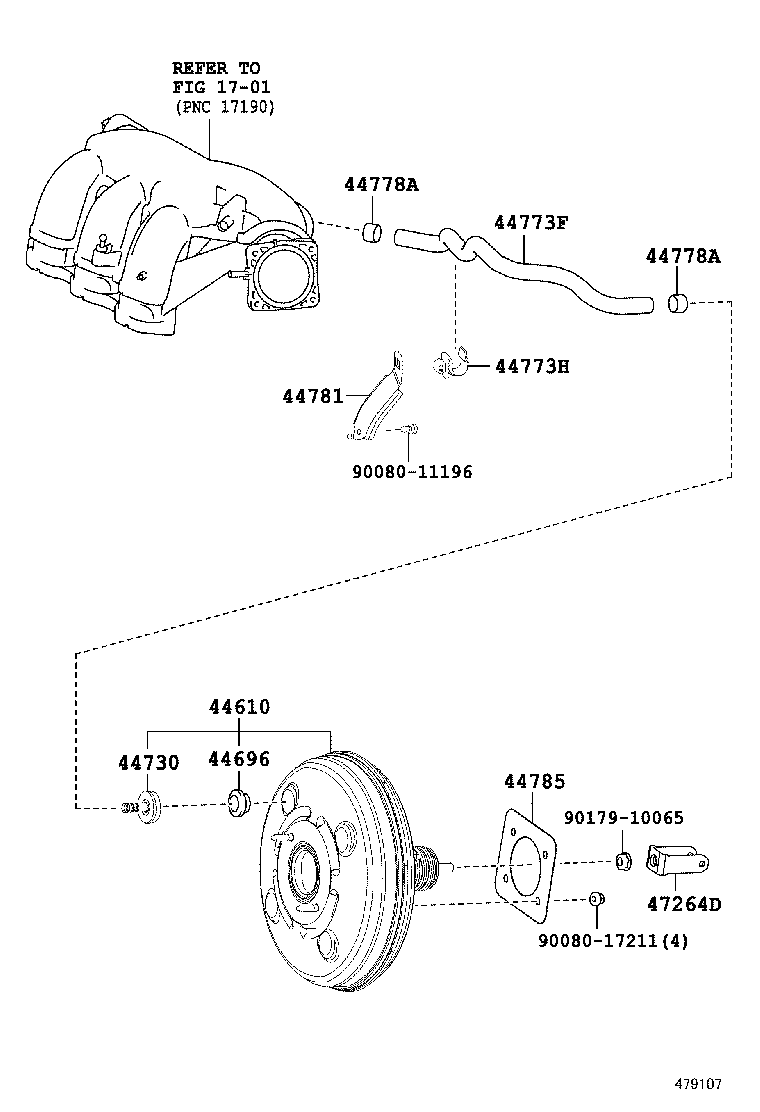 REFER TO
FIG 17-01
(PNC 17190)

44778A

44773F

44778A

44773H

44781

90080-11196

44610

44730

44696

44785

90179-10065

47264D

90080-17211(4)

479107