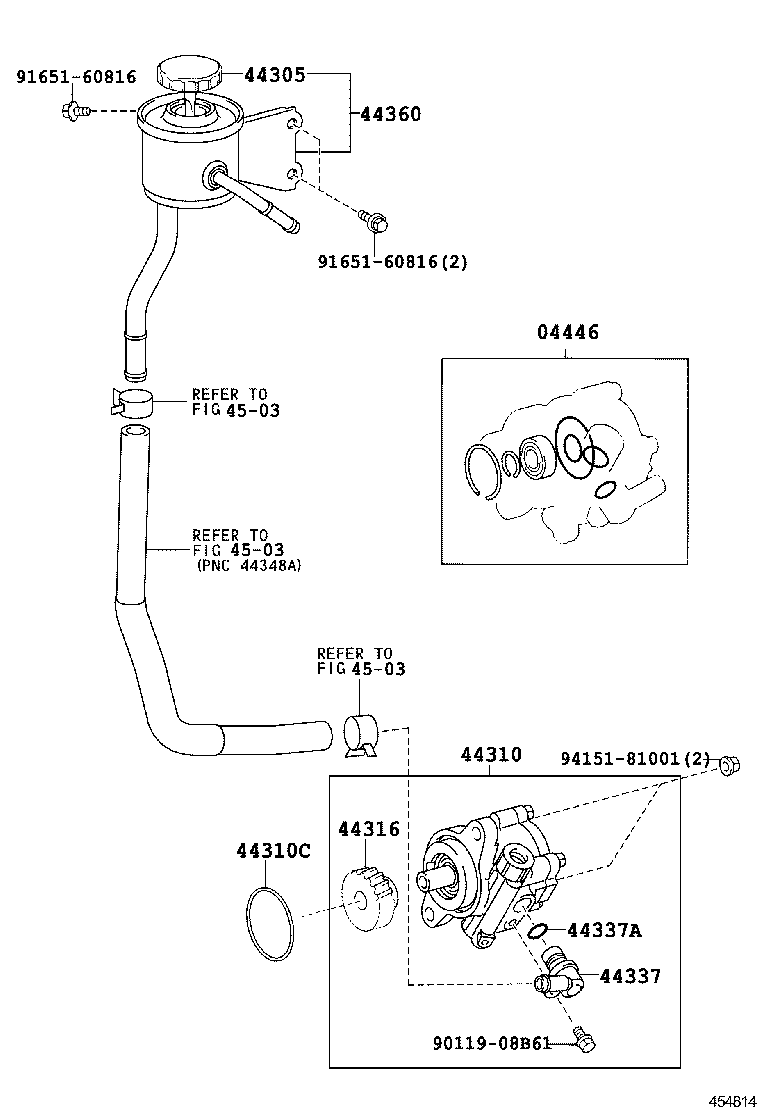 91651-60816
44305
44360
91651-60816(2)
04446
REFER TO
FIG 45-03
REFER TO
FIG 45-03
(PNC 44348A)
REFER TO
FIG 45-03
44310
94151-81001(2)
44316
44310C
44337A
44337
90119-08B61
454814