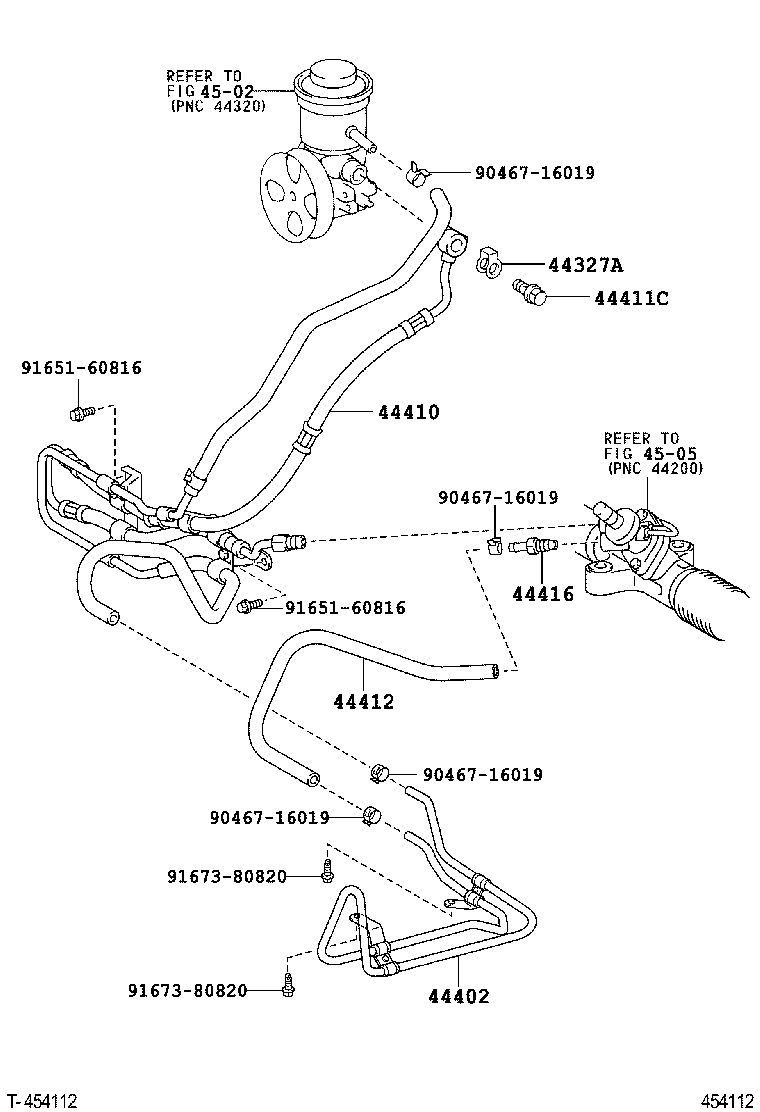 REFER TO
FIG 45-02
(PNC 44320)

90467-16019

44327A

44411C

91651-60816

44410

REFER TO
FIG 45-05
(PNC 44200)

90467-16019

44416

91651-60816

44412

90467-16019

90467-16019

91673-80820

91673-80820

44402

T-454112

454112