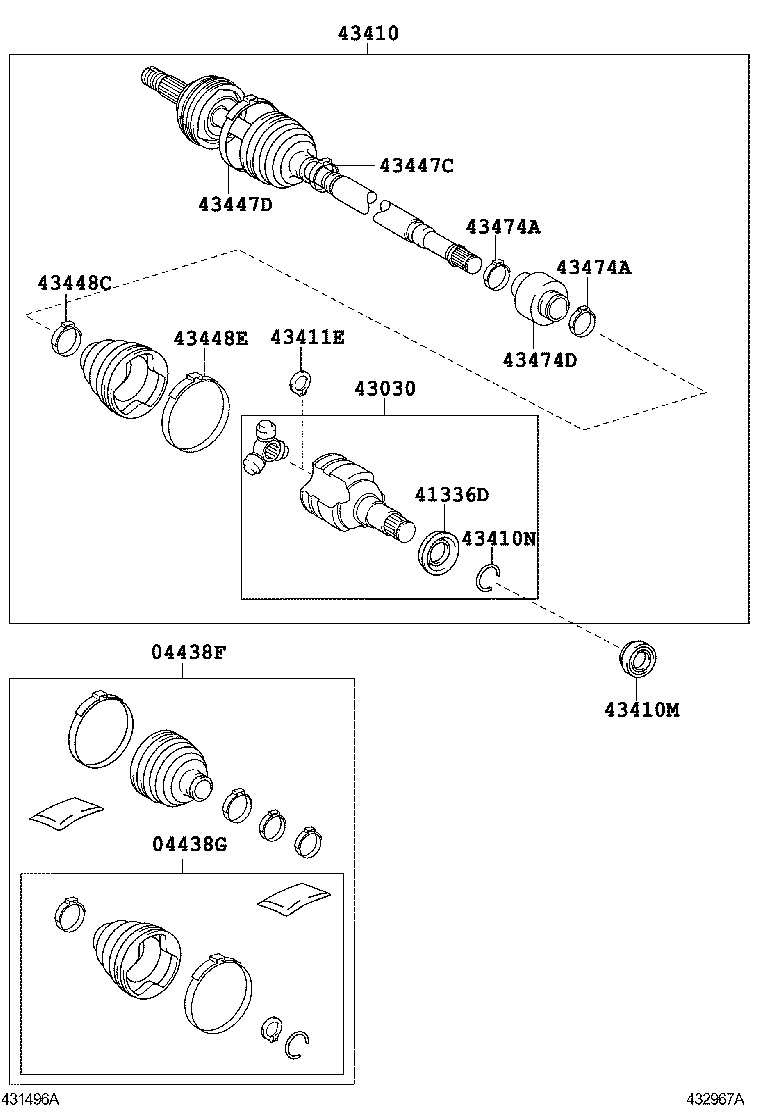 43410

43447C

43447D

43474A

43474A

43448C

43448E

43411E

43474D

43030

41336D

43410N

43410M

04438F

04438G

431496A

432967A