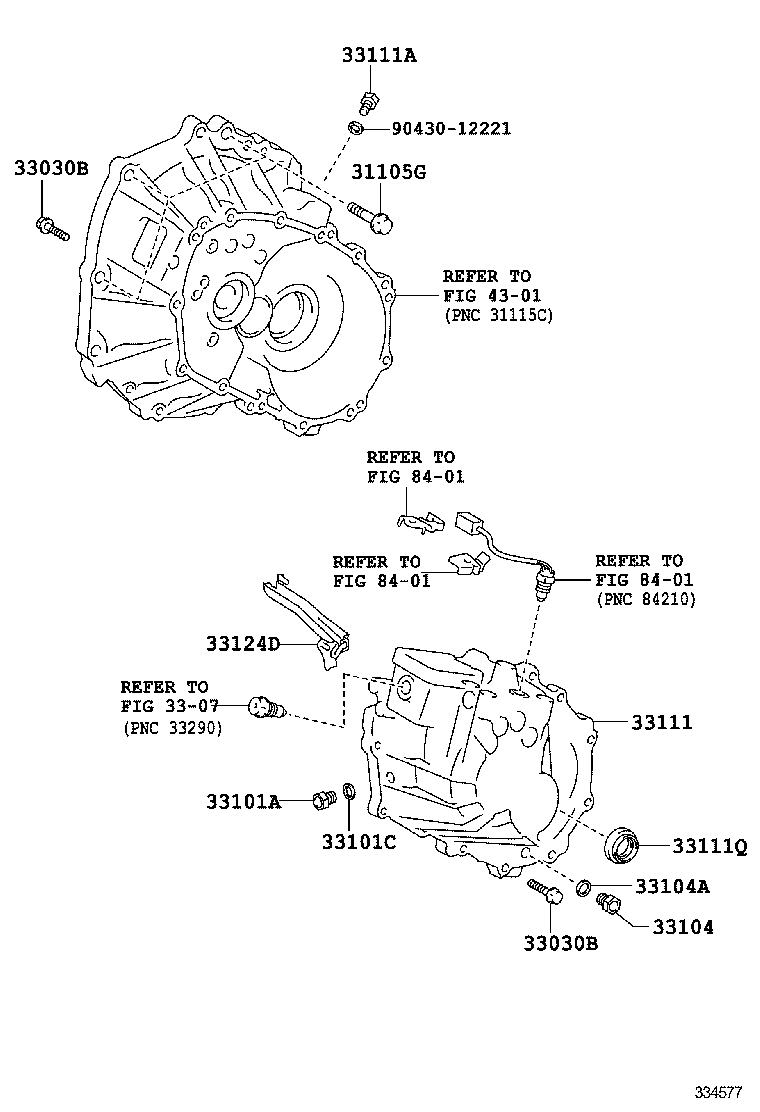 33111A

90430-12221

33030B

31105G

REFER TO
FIG 43-01
(PNC 31115C)

REFER TO
FIG 84-01

REFER TO
FIG 84-01

REFER TO
FIG 84-01
(PNC 84210)

33124D

REFER TO
FIG 33-07
(PNC 33290)

33111

33101A

33101C

33111Q

33104A

33104

33030B

334577