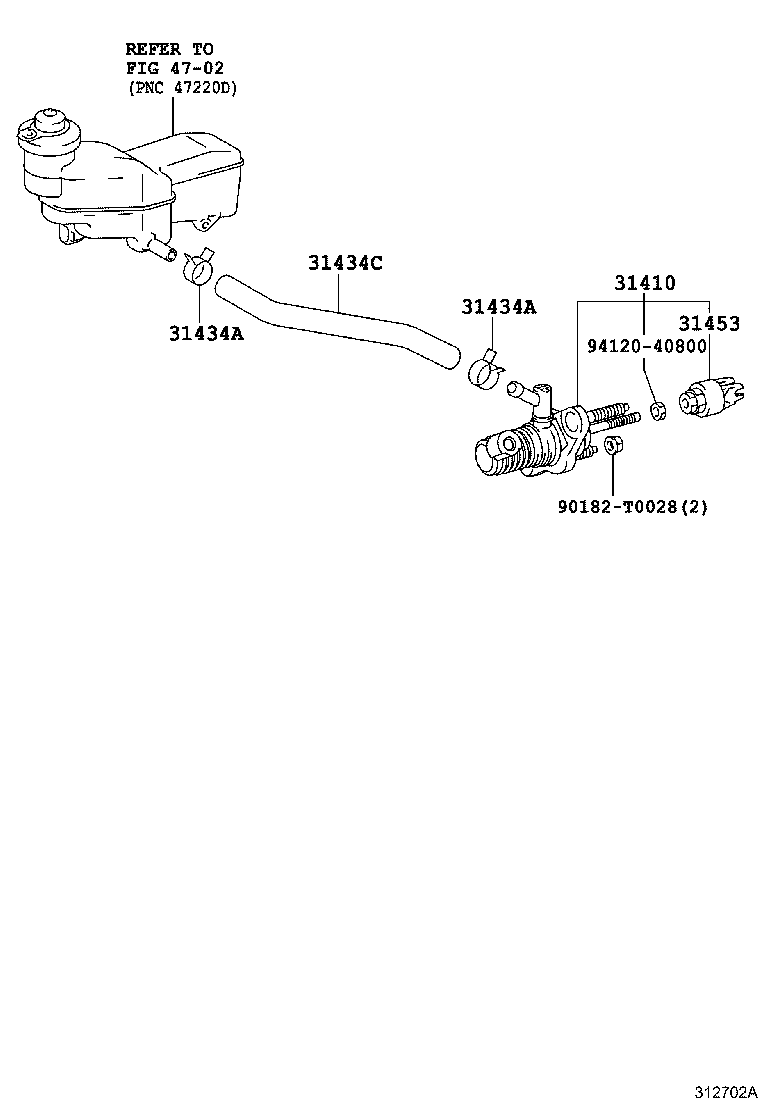 REFER TO
FIG 47-02
(PNC 47220D)

31434C

31434A

31434A

31410

31453

94120-40800

90182-T0028(2)

312702A