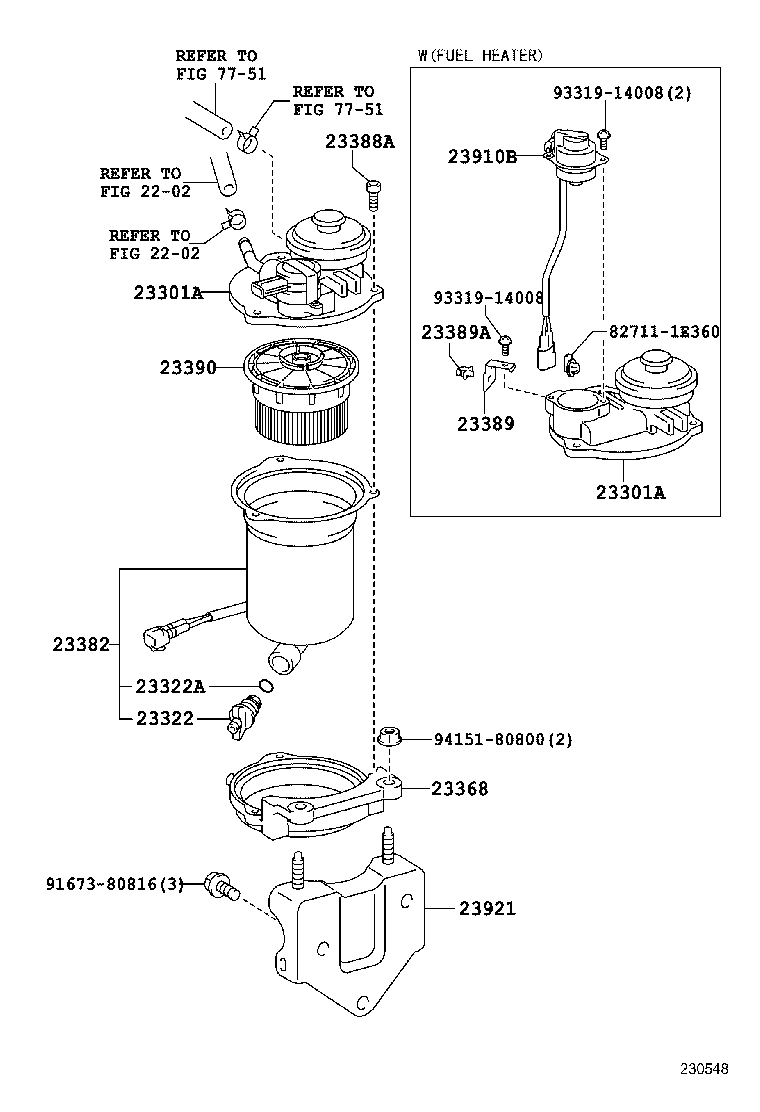 REFER TO
FIG 77-51

REFER TO
FIG 77-51

REFER TO
FIG 22-02

REFER TO
FIG 22-02

23388A

23301A

23390

23382

23322A

23322

94151-80800(2)

23368

91673-80816(3)

23921

W(FUEL HEATER)

93319-14008(2)

23910B

93319-14008

23389A

82711-1E360

23389

23301A

230548