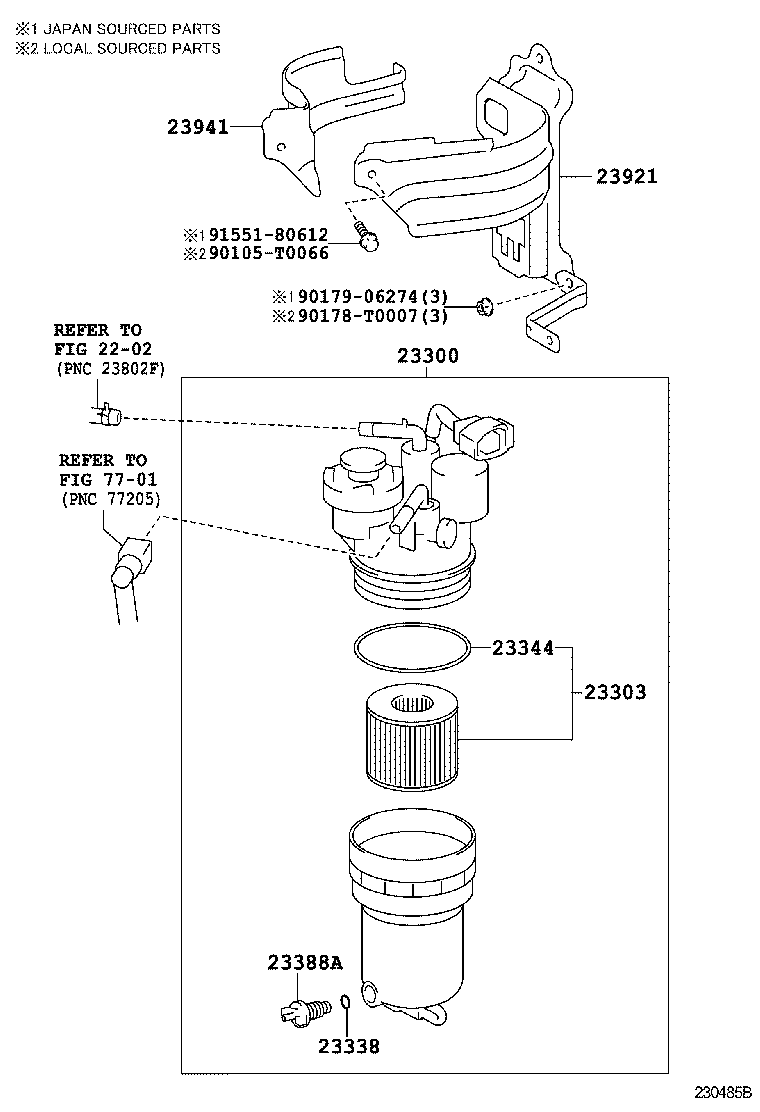 ※1 JAPAN SOURCED PARTS
※2 LOCAL SOURCED PARTS

23941

23921

※1 91551-80612
※2 90105-T0066

※1 90179-06274(3)
※2 90178-T0007(3)

REFER TO
FIG 22-02
(PNC 23802F)

23300

REFER TO
FIG 77-01
(PNC 77205)

23344

23303

23388A

23338

230485B