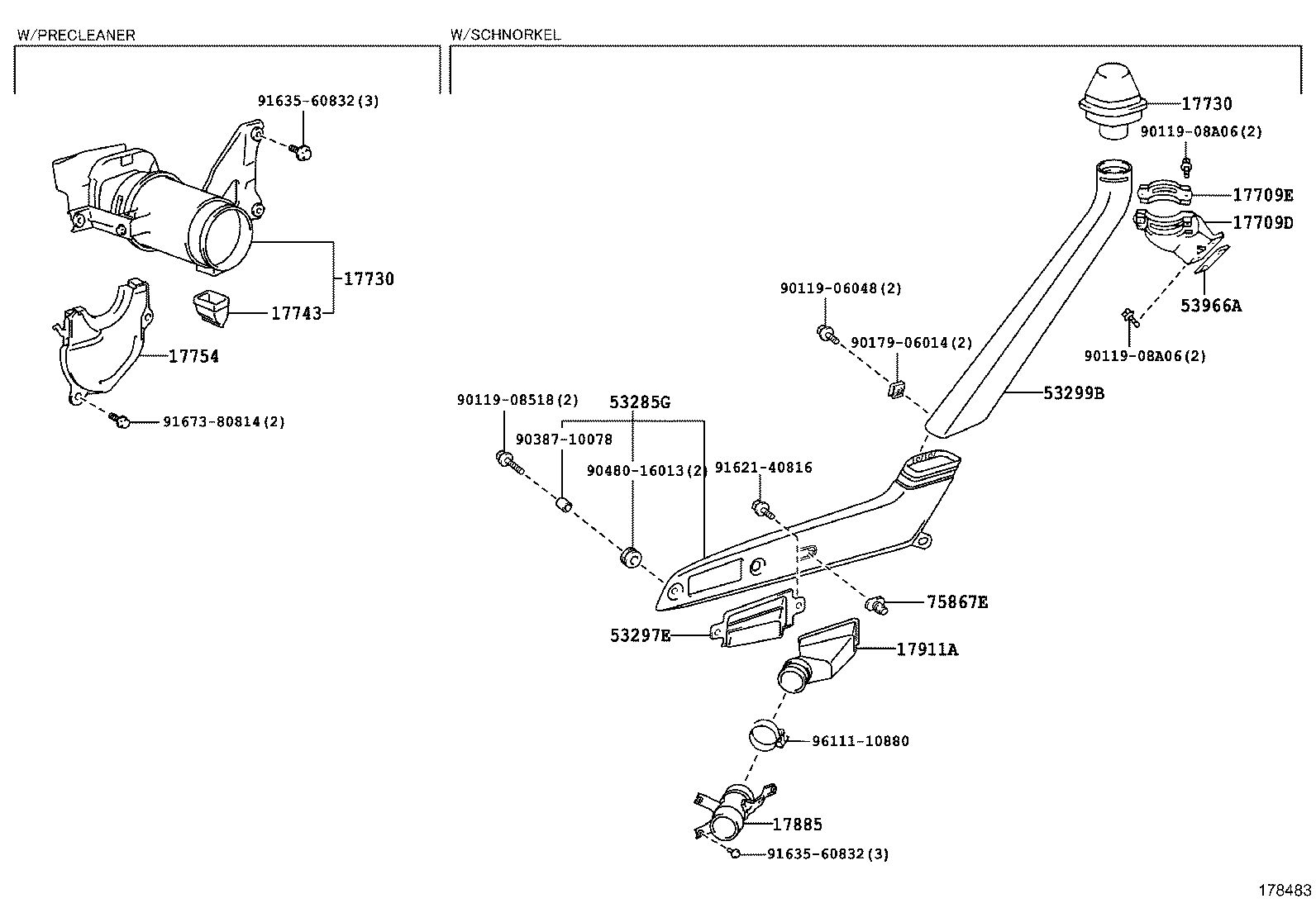 W/PRECLEANER

91635-60832(3)

17730

17743

17754

91673-80814(2)

W/SCHNORKEL

17730

90119-08A06(2)

17709E

17709D

53966A

90119-08A06(2)

90119-06048(2)

90179-06014(2)

53299B

90119-08518(2)

53285G

90387-10078

90480-16013(2)

91621-40816

75867E

53297E

17911A

96111-10880

17885

91635-60832(3)

178483