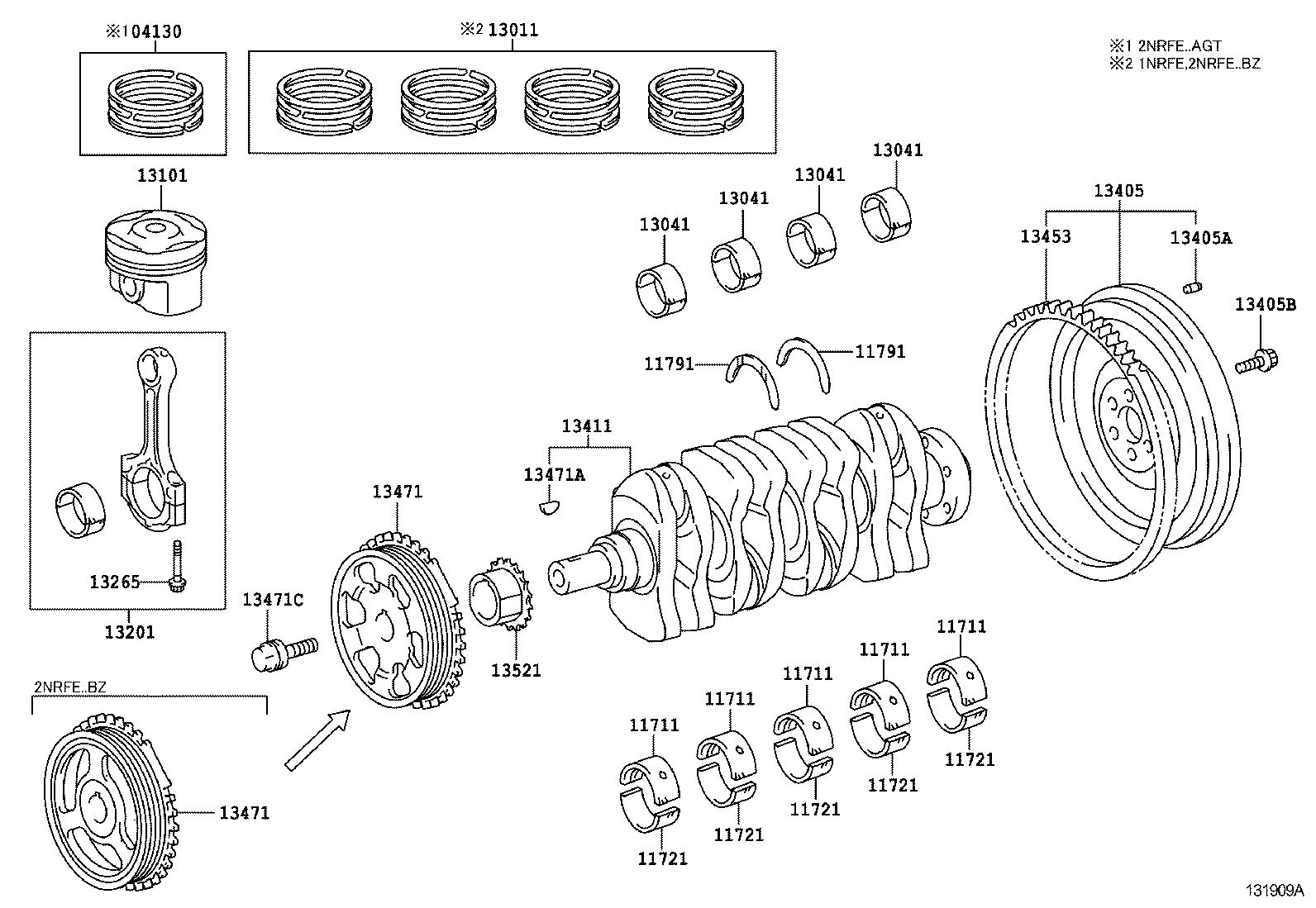 ※1 04130

※2 13011

※1 2NRFE..AGT
※2 1NRFE,2NRFE..BZ

13101

13041

13041

13041

13041

13405

13453

13405A

13405B

11791

11791

13411

13471A

13471

13265

13201

13471C

13521

2NRFE..BZ

13471

11711

11711

11711

11711

11711

11721

11721

11721

11721

11721

131909A